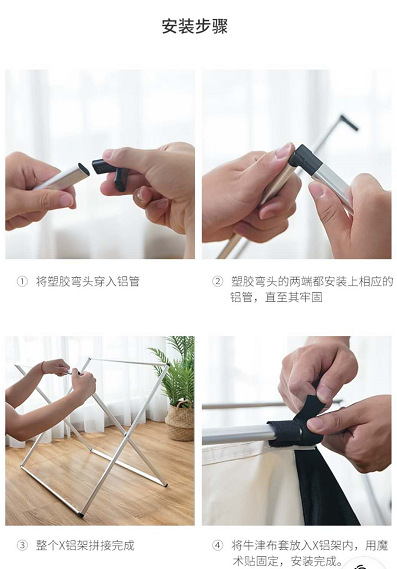 安装步骤

① 将塑胶弯头穿入铝管

② 塑胶弯头的两端都安装上相应的铝管，直至其牢固

③ 整个X铝架拼接完成

④ 将牛津布套放入X铝架内，用魔术贴固定，安装完成。