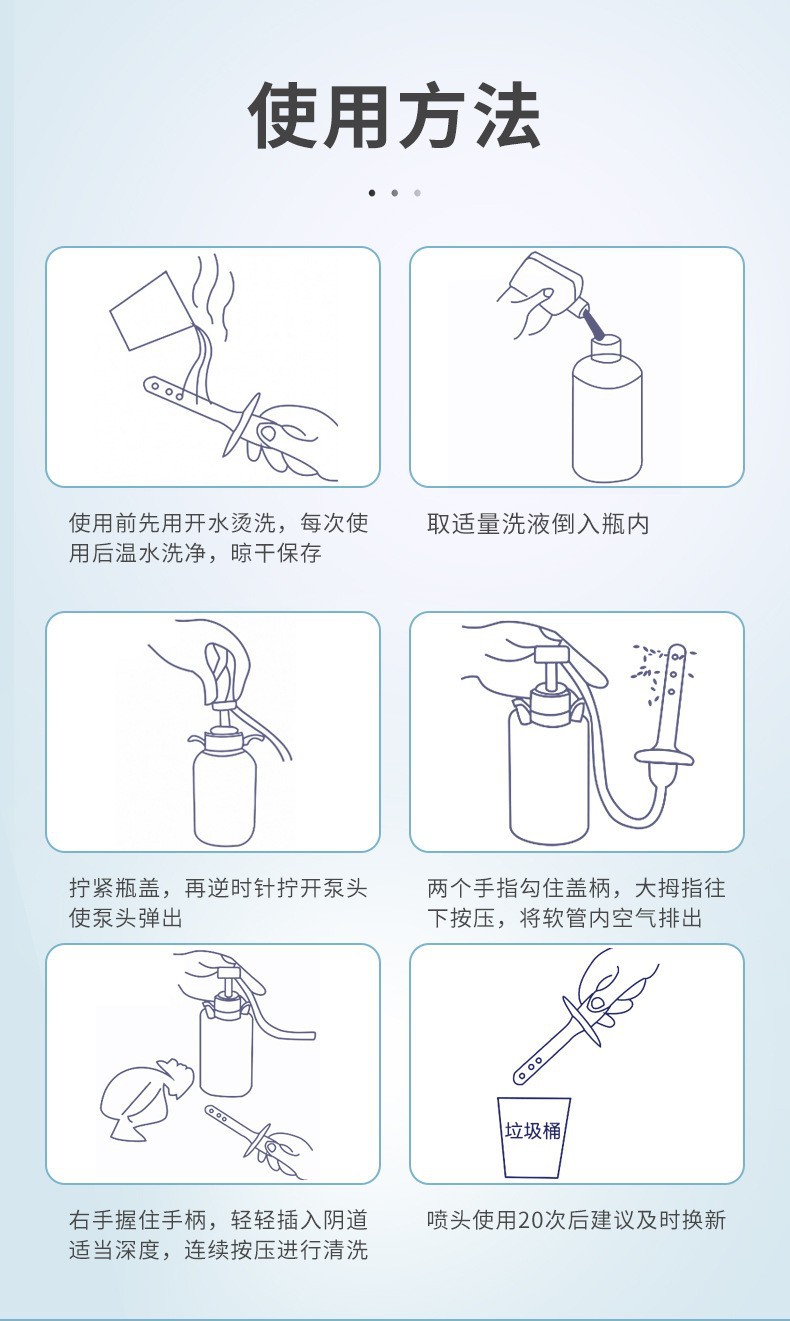 使用方法

使用前先用开水烫洗，每次使用后温水洗净，晾干保存

取适量洗液倒入瓶内

拧紧瓶盖，再逆时针拧开泵头使泵头弹出

两个手指勾住盖柄，大拇指往下按压，将软管内空气排出

右手握住手柄，轻轻插入阴道适当深度，连续按压进行清洗

垃圾桶

喷头使用20次后建议及时换新