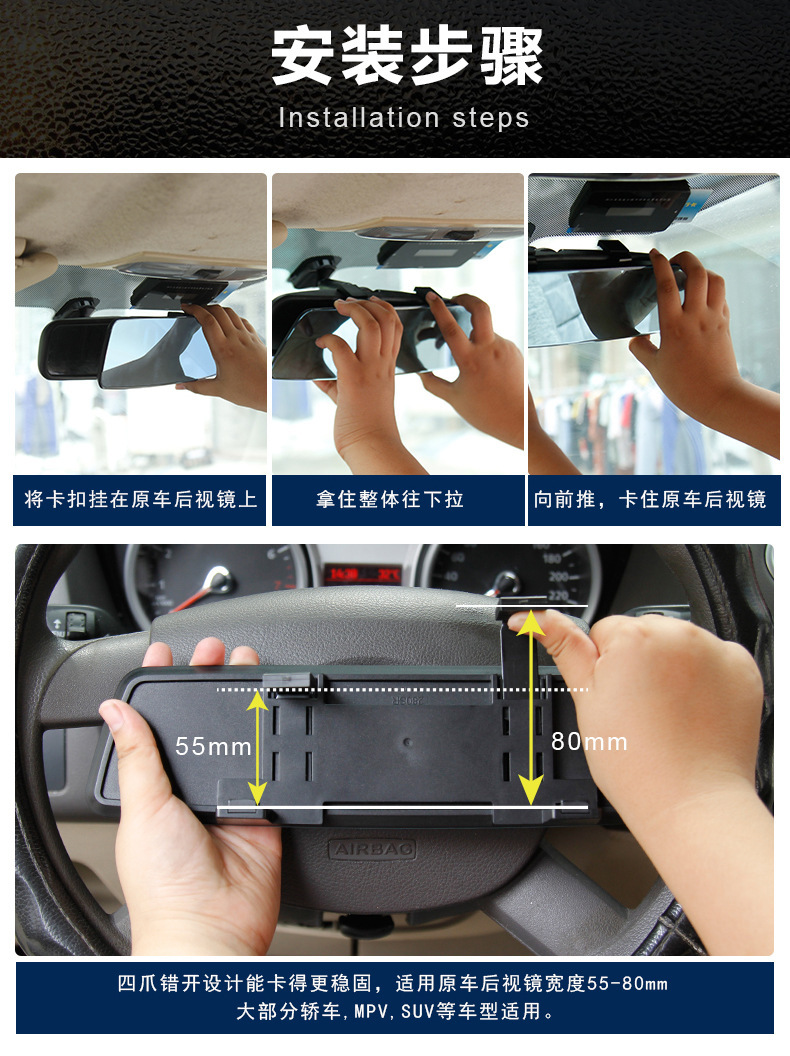 安装步骤
Installation steps

将卡扣挂在原车后视镜上

拿住整体往下拉

向前推，卡住原车后视镜

55mm

80mm

AIRBAG

四爪错开设计能卡得更稳固，适用原车后视镜宽度55-80mm
大部分轿车，MPV，SUV等车型适用。