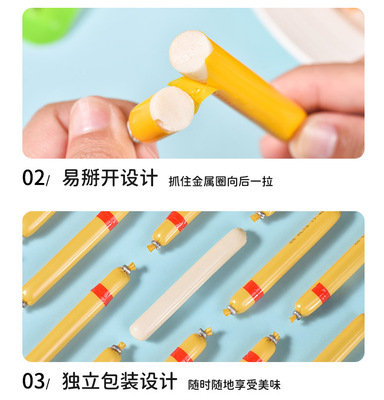 02/ 易掰开设计 抓住金属圈向后一拉

03/ 独立包装设计 随时随地享受美味