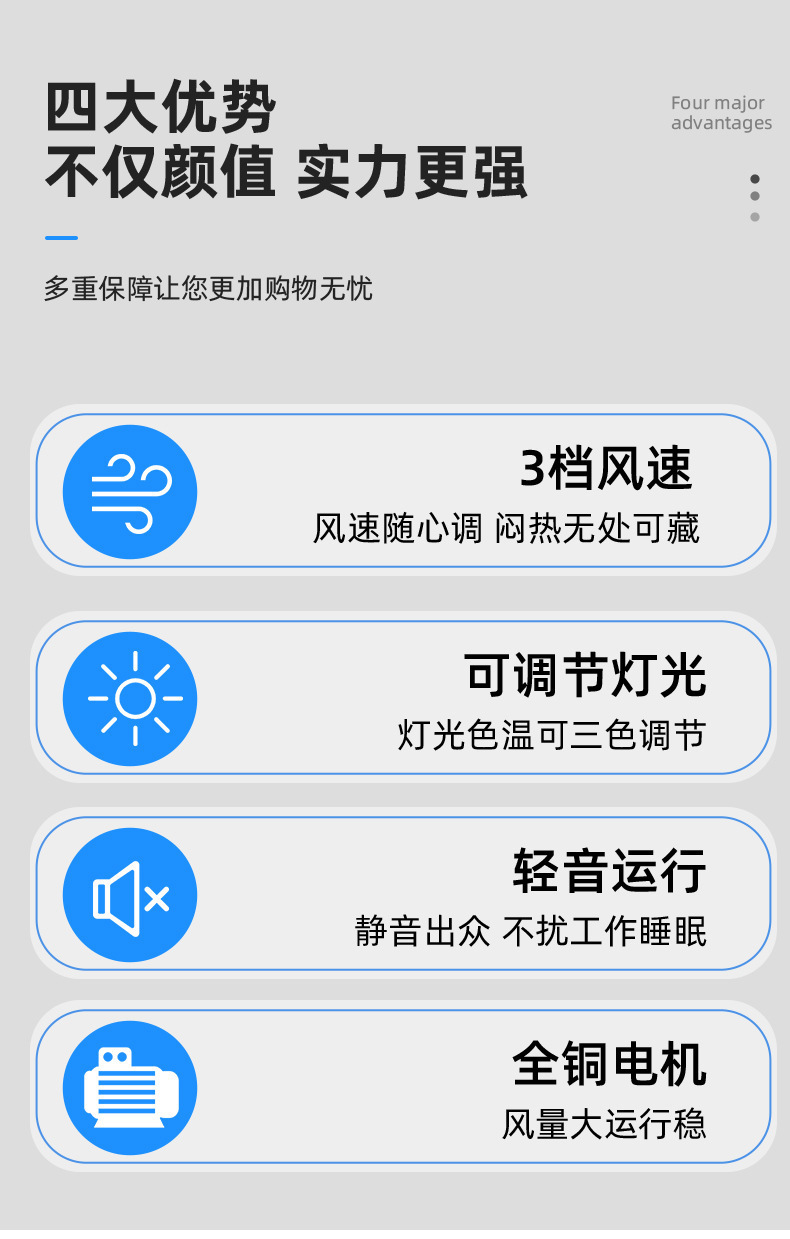 四大优势
不仅颜值 实力更强

Four major
advantages

多重保障让您更加购物无忧

3档风速
风速随心调 闷热无处可藏

可调节灯光
灯光色温可三色调节

轻音运行
静音出众 不扰工作睡眠

全铜电机
风量大运行稳