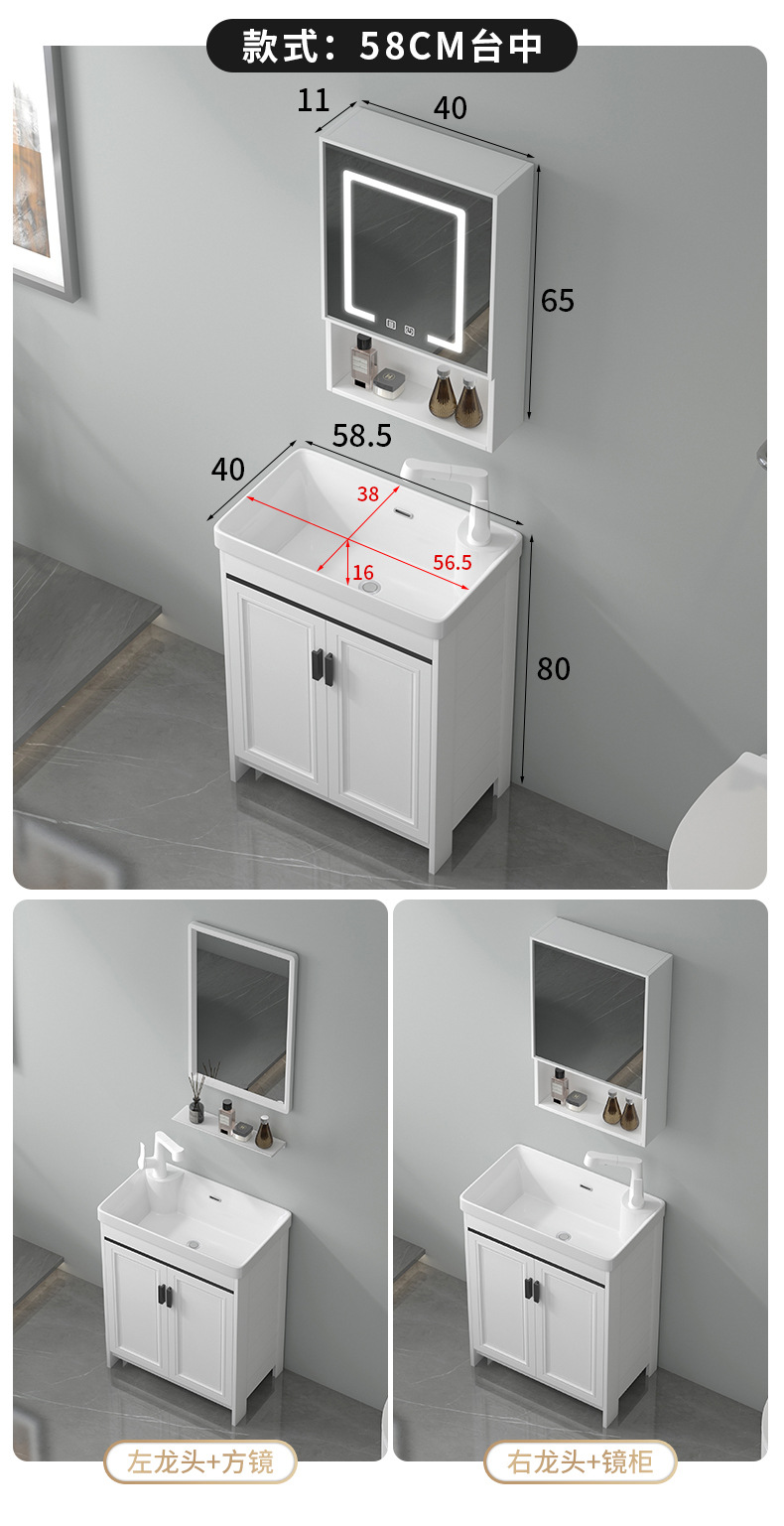 款式：58CM台中

11
40
65
58.5
40
38
16
56.5
80

左龙头+方镜

右龙头+镜柜