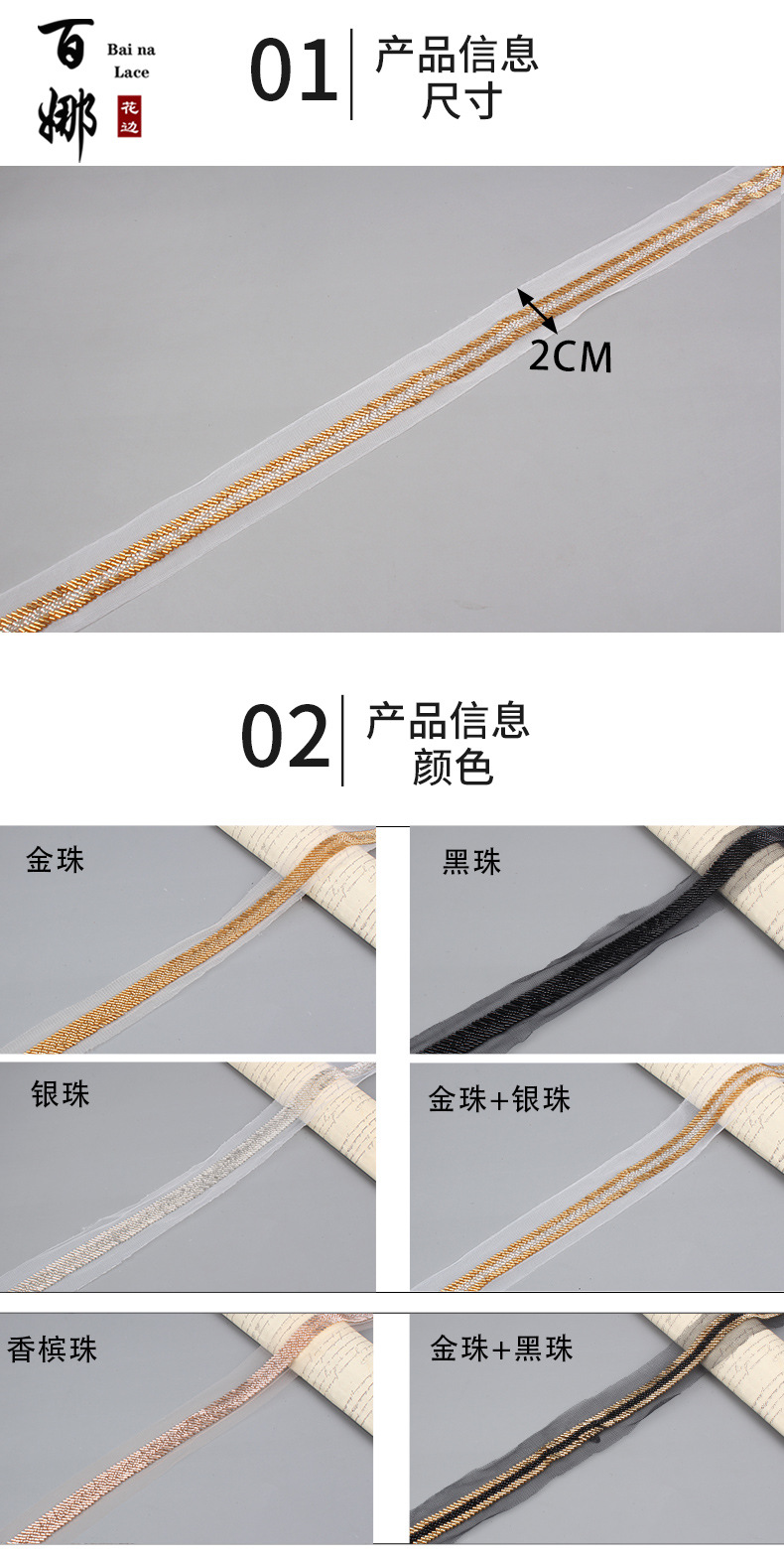 百娜 Bai na Lace 花边

01 产品信息 尺寸

2CM

02 产品信息 颜色

金珠

黑珠

银珠

金珠+银珠

香槟珠

金珠+黑珠