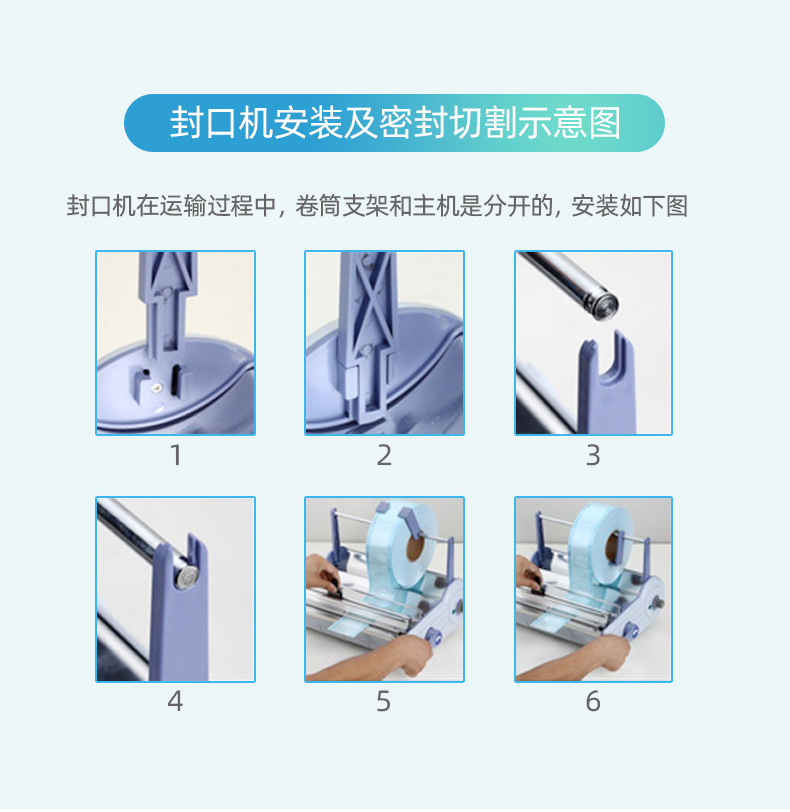 封口机安装及密封切割示意图

封口机在运输过程中，卷筒支架和主机是分开的，安装如下图

1

2

3

4

5

6