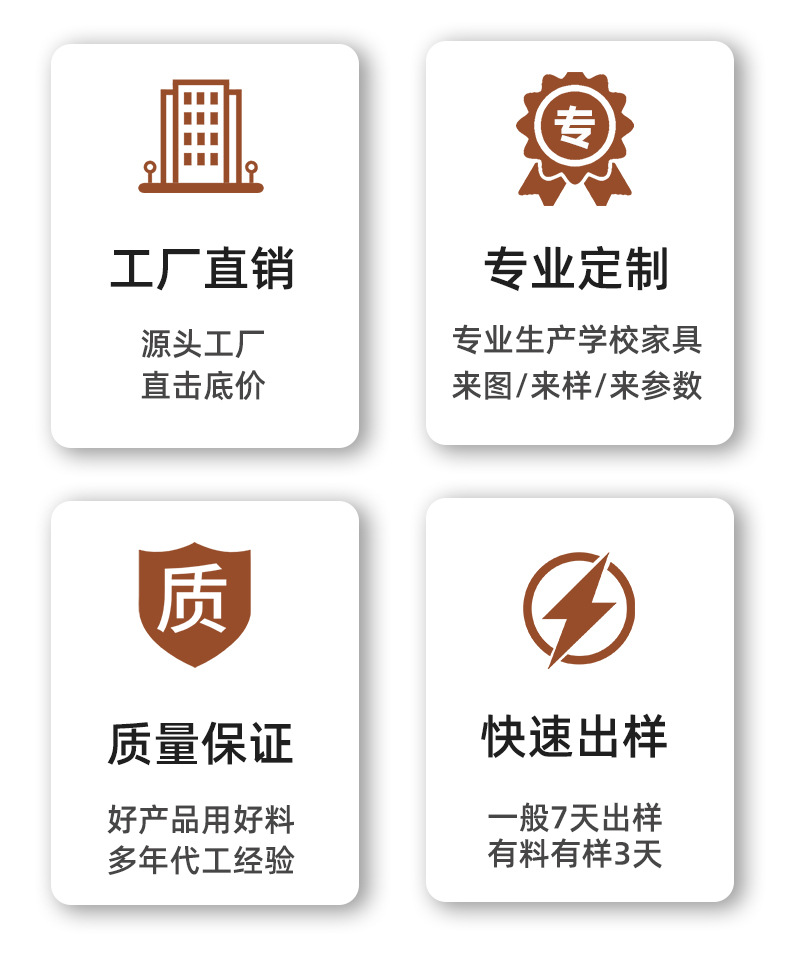 工厂直销

源头工厂
直击底价

专

专业定制

专业生产学校家具
来图/来样/来参数

质

质量保证

好产品用好料
多年代工经验

快速出样

一般7天出样
有料有样3天