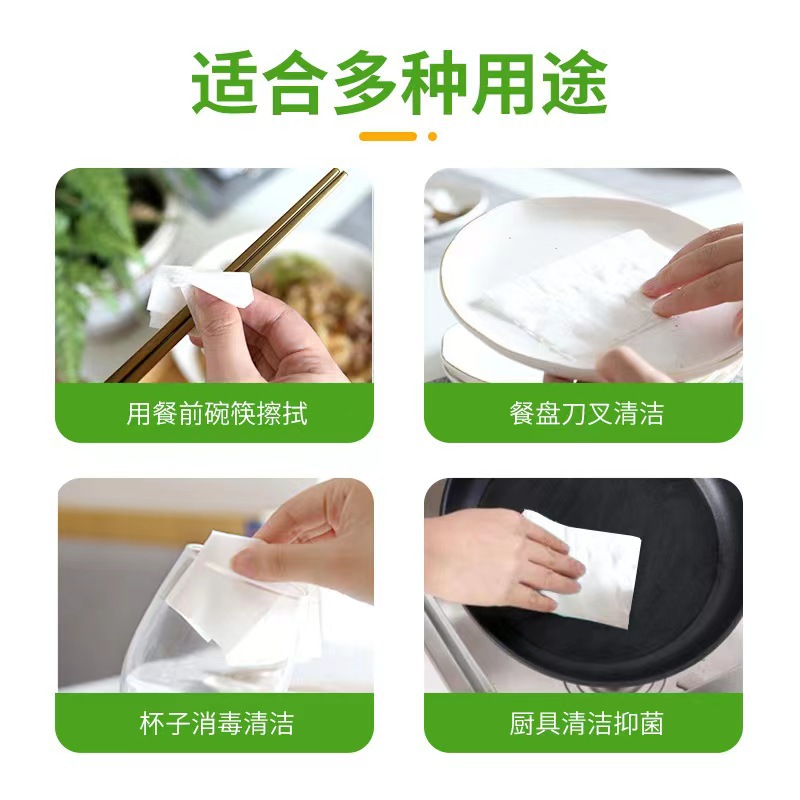 适合多种用途

用餐前碗筷擦拭

餐盘刀叉清洁

杯子消毒清洁

厨具清洁抑菌