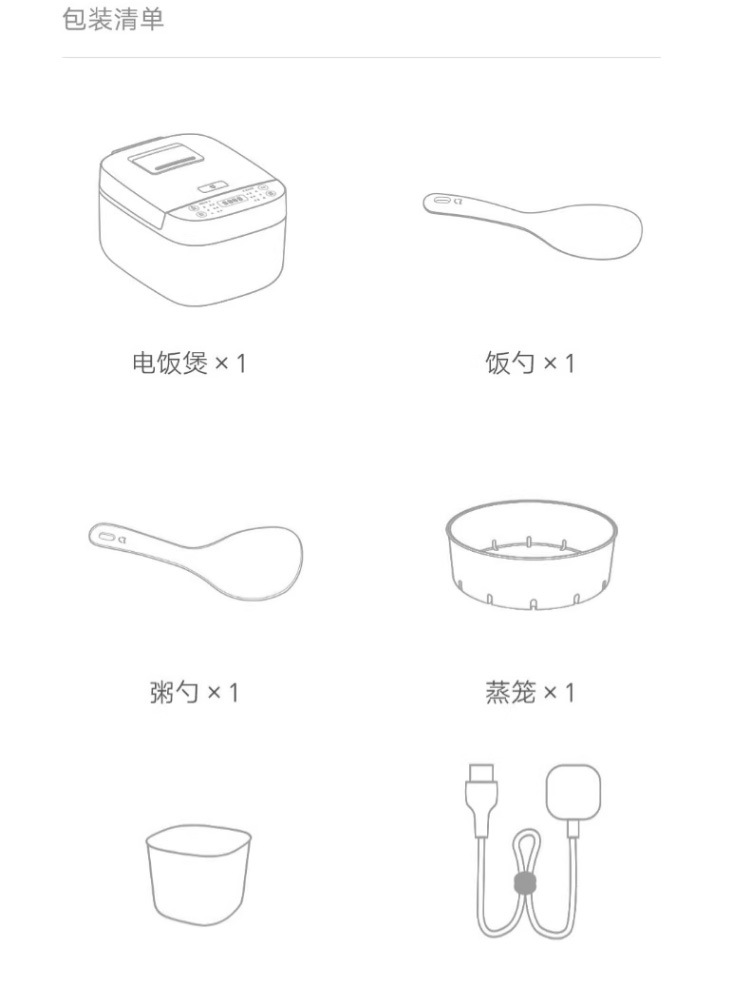 包装清单

电饭煲 × 1

饭勺 × 1

粥勺 × 1

蒸笼 × 1