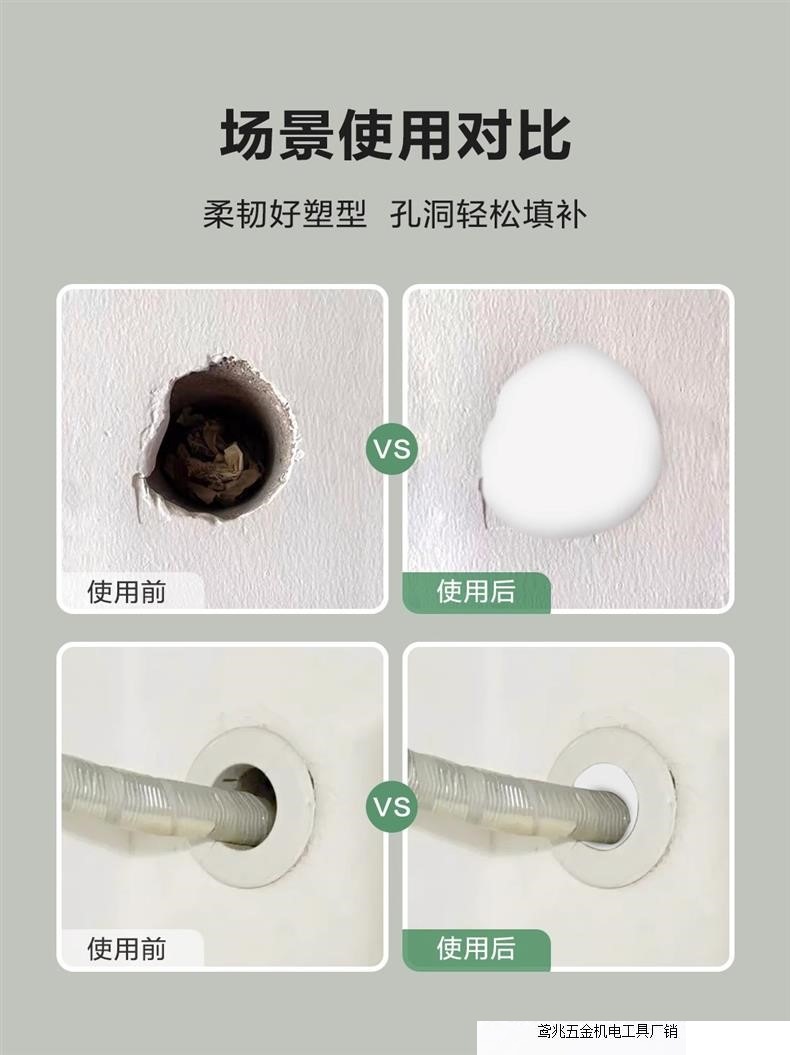 场景使用对比

柔韧好塑型 孔洞轻松填补

VS

使用前

使用后

VS

使用前

使用后

鸢兆五金机电工具厂销