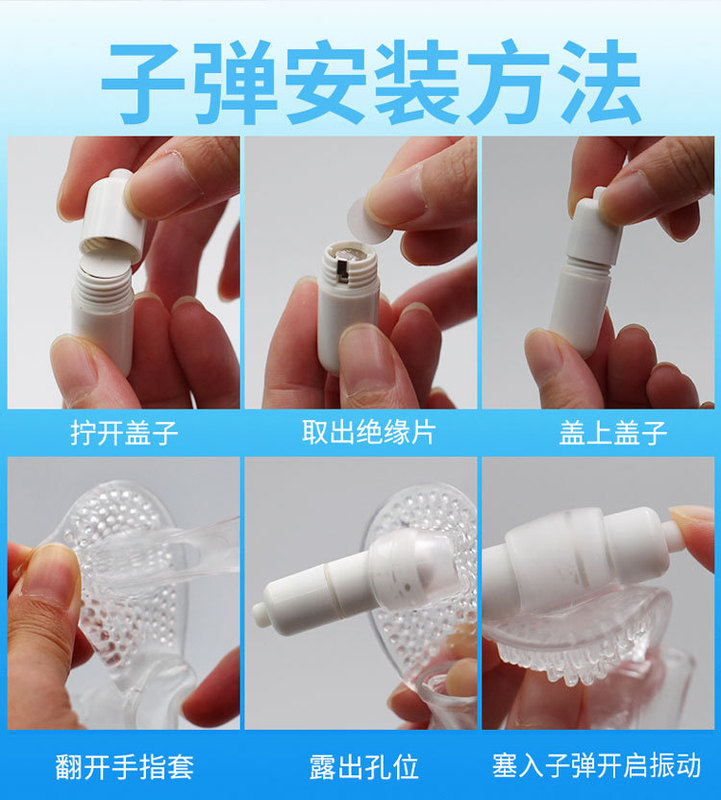 子弹安装方法

拧开盖子

取出绝缘片

盖上盖子

翻开手指套

露出孔位

塞入子弹开启振动