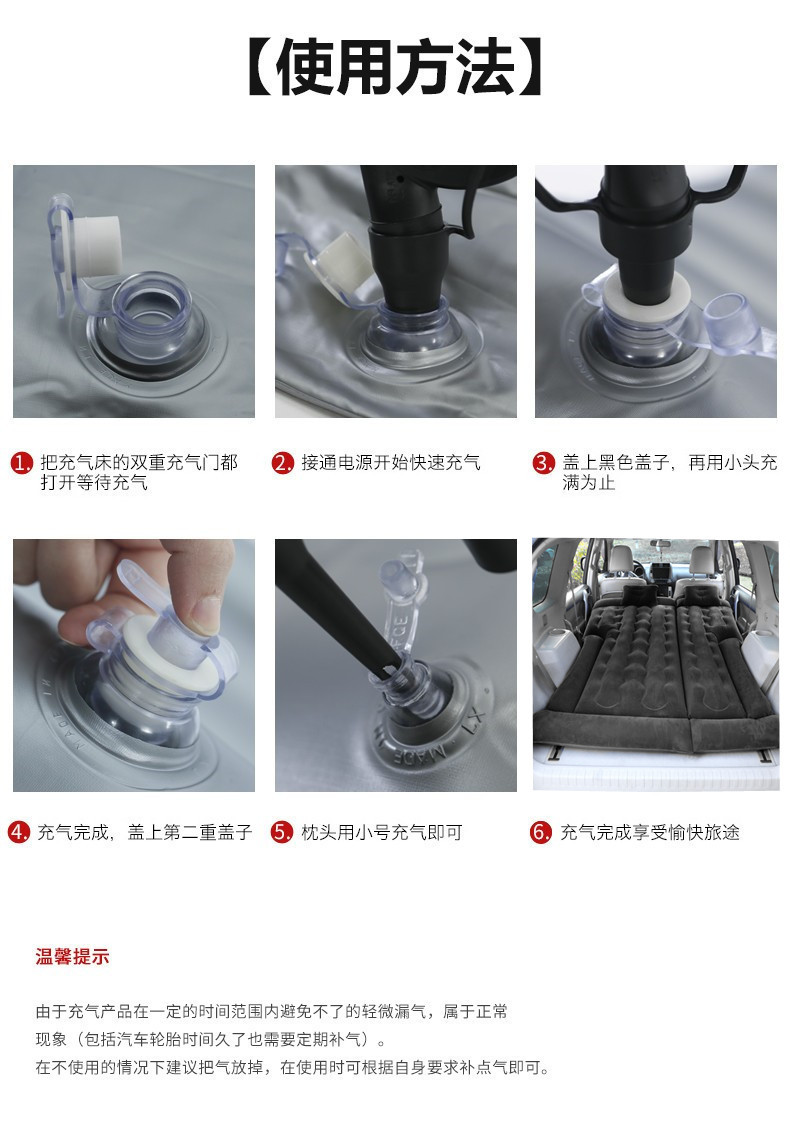 【使用方法】

1. 把充气床的双重充气门都打开等待充气

2. 接通电源开始快速充气

3. 盖上黑色盖子，再用小头充满为止

4. 充气完成，盖上第二重盖子

5. 枕头用小号充气即可

6. 充气完成享受愉快旅途

温馨提示

由于充气产品在一定的时间范围内避免不了的轻微漏气，属于正常现象（包括汽车轮胎时间久了也需要定期补气）。
在不使用的情况下建议把气放掉，在使用时可根据自身要求补点气即可。