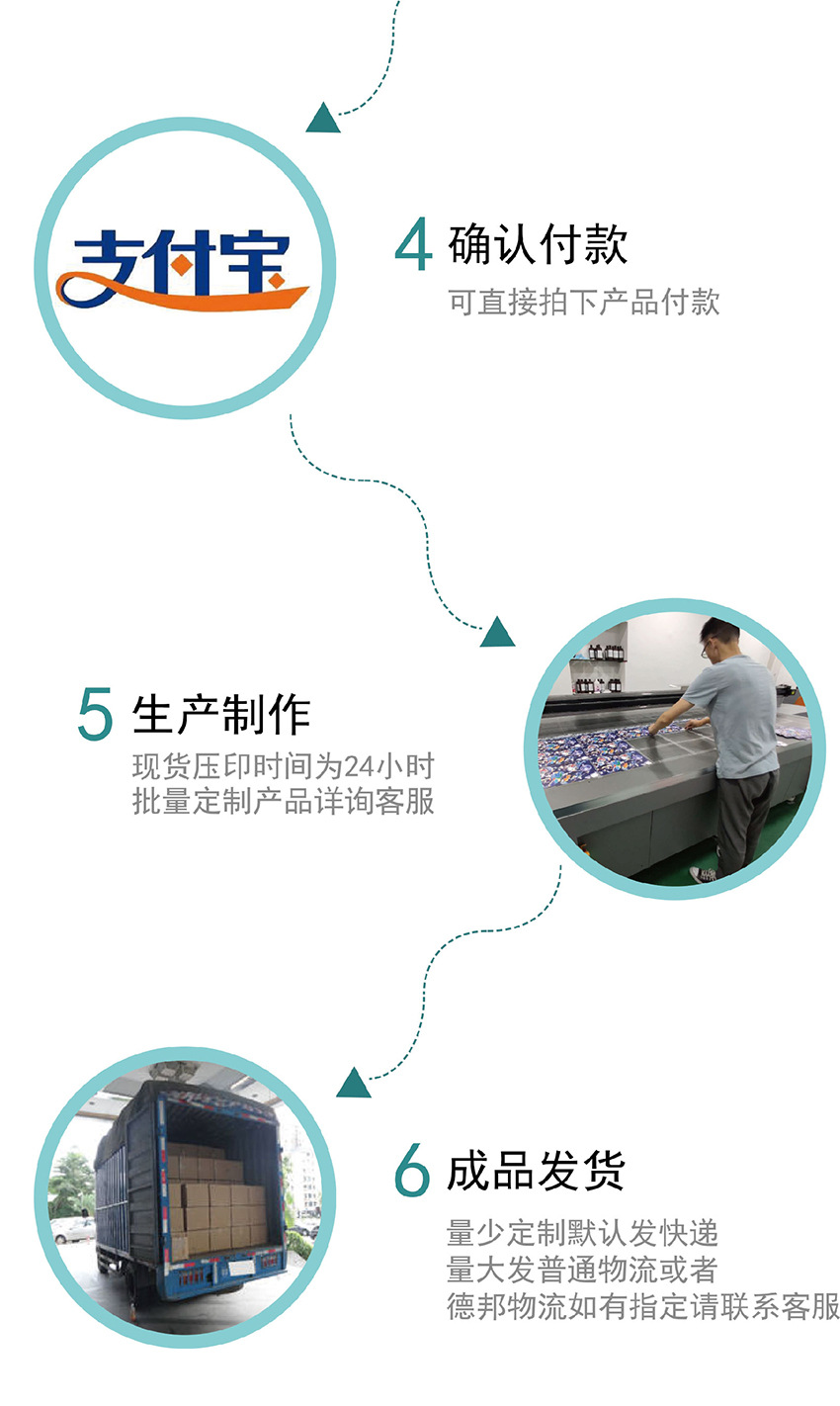 支付宝

4 确认付款
可直接拍下产品付款

5 生产制作
现货压印时间为24小时
批量定制产品详询客服

6 成品发货
量少定制默认发快递
量大发普通物流或者
德邦物流如有指定请联系客服