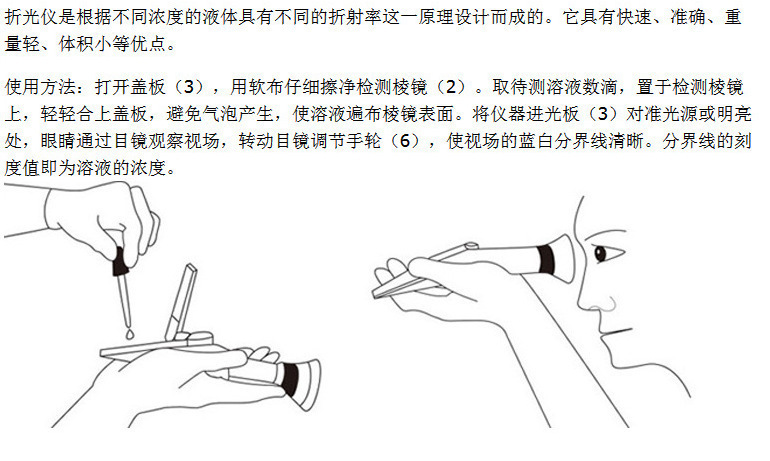 折光仪是根据不同浓度的液体具有不同的折射率这一原理设计而成的。它具有快速、准确、重量轻、体积小等优点。

使用方法：打开盖板（3），用软布仔细擦净检测棱镜（2）。取待测溶液数滴，置于检测棱镜上，轻轻合上盖板，避免气泡产生，使溶液遍布棱镜表面。将仪器进光板（3）对准光源或明亮处，眼睛通过目镜观察视场，转动目镜调节手轮（6），使视场的蓝白分界线清晰。分界线的刻度值即为溶液的浓度。