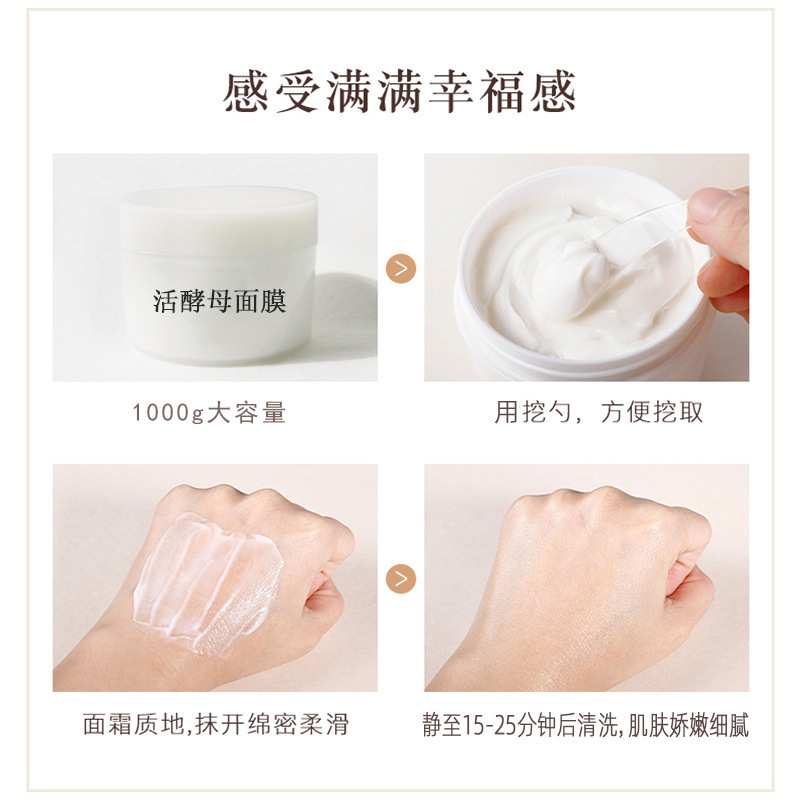 感受满满幸福感

活酵母面膜

>

1000g大容量

用挖勺，方便挖取

>

面霜质地,抹开绵密柔滑

静至15-25分钟后清洗,肌肤娇嫩细腻