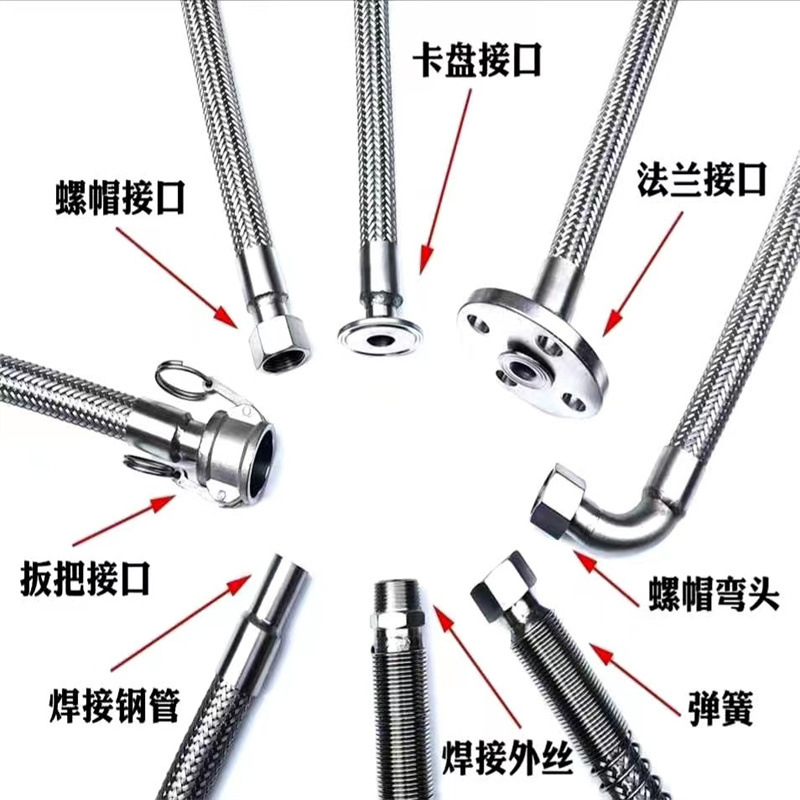 卡盘接口

螺帽接口

法兰接口

扳把接口

螺帽弯头

焊接钢管

弹簧

焊接外丝