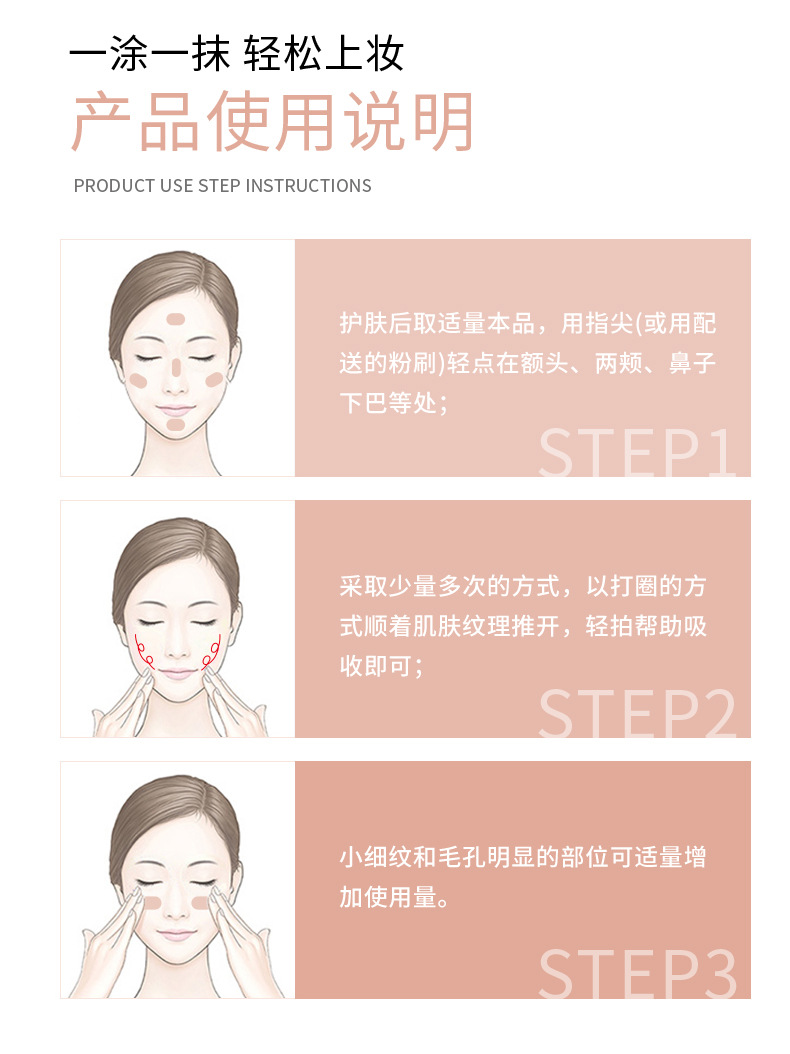 一涂一抹 轻松上妆

产品使用说明

PRODUCT USE STEP INSTRUCTIONS

护肤后取适量本品，用指尖(或用配送的粉刷)轻点在额头、两颊、鼻子下巴等处；

STEP1

采取少量多次的方式，以打圈的方式顺着肌肤纹理推开，轻拍帮助吸收即可；

STEP2

小细纹和毛孔明显的部位可适量增加使用量。

STEP3