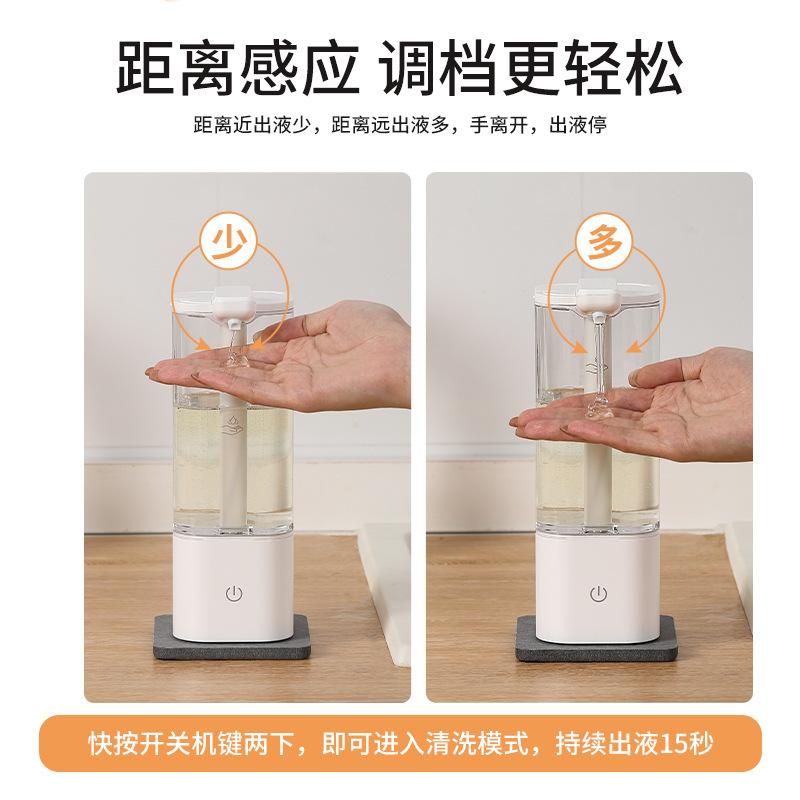 距离感应 调档更轻松

距离近出液少，距离远出液多，手离开，出液停

少

多

快按开关机键两下，即可进入清洗模式，持续出液15秒