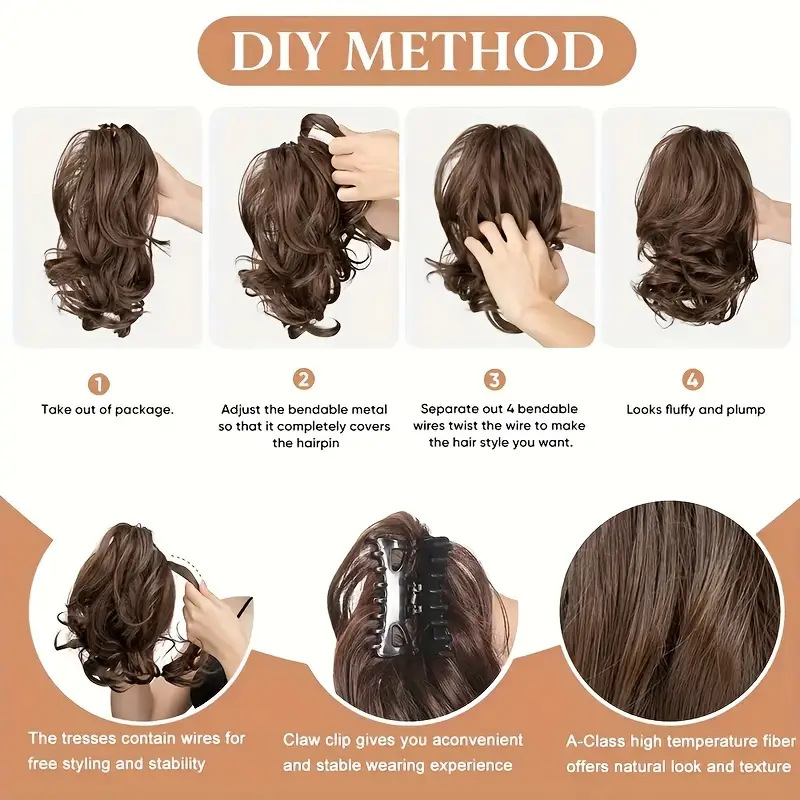 DIY METHOD

1
Take out of package.

2
Adjust the bendable metal so that it completely covers the hairpin

3
Separate out 4 bendable wires twist the wire to make the hair style you want.

4
Looks fluffy and plump

The tresses contain wires for free styling and stability

Claw clip gives you aconvenient and stable wearing experience

A-Class high temperature fiber offers natural look and texture