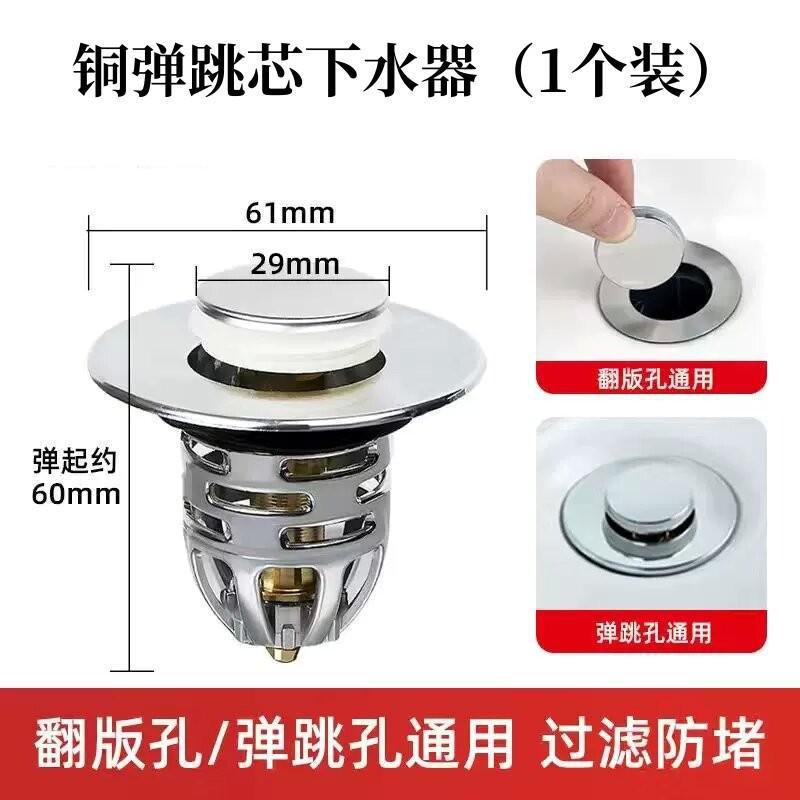 铜弹跳芯下水器（1个装）

61mm

29mm

弹起约 60mm

翻版孔通用

弹跳孔通用

翻版孔/弹跳孔通用 过滤防堵