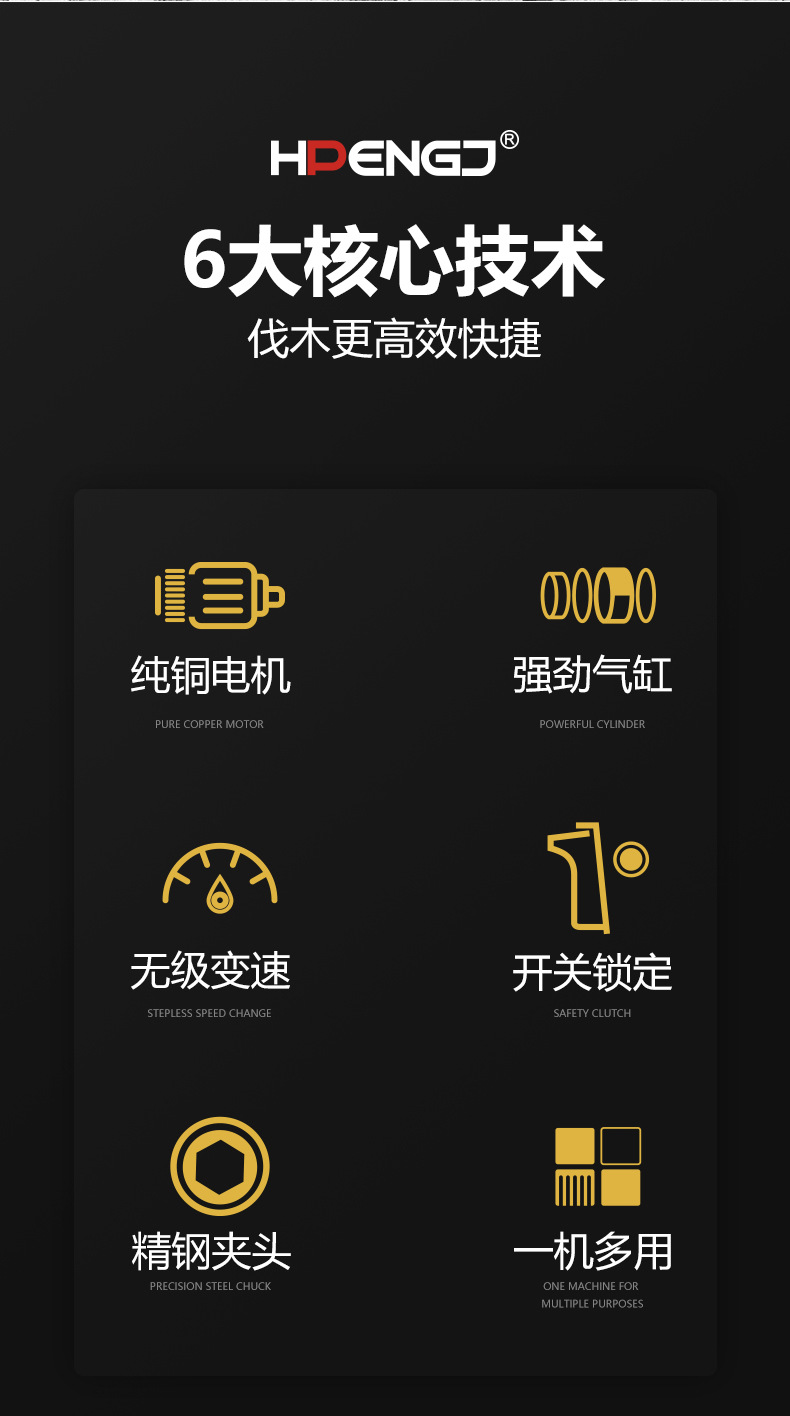 HPENGJ®

6大核心技术

伐木更高效快捷

纯铜电机

PURE COPPER MOTOR

强劲气缸

POWERFUL CYLINDER

无级变速

STEPLESS SPEED CHANGE

开关锁定

SAFETY CLUTCH

精钢夹头

PRECISION STEEL CHUCK

一机多用

ONE MACHINE FOR
MULTIPLE PURPOSES