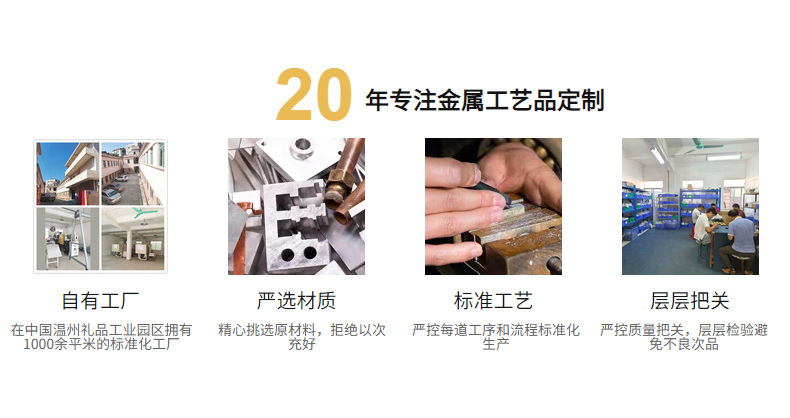 20 年专注金属工艺品定制

自有工厂

在中国温州礼品工业园区拥有1000余平米的标准化工厂

严选材质

精心挑选原材料，拒绝以次充好

标准工艺

严控每道工序和流程标准化生产

层层把关

严控质量把关，层层检验避免不良次品