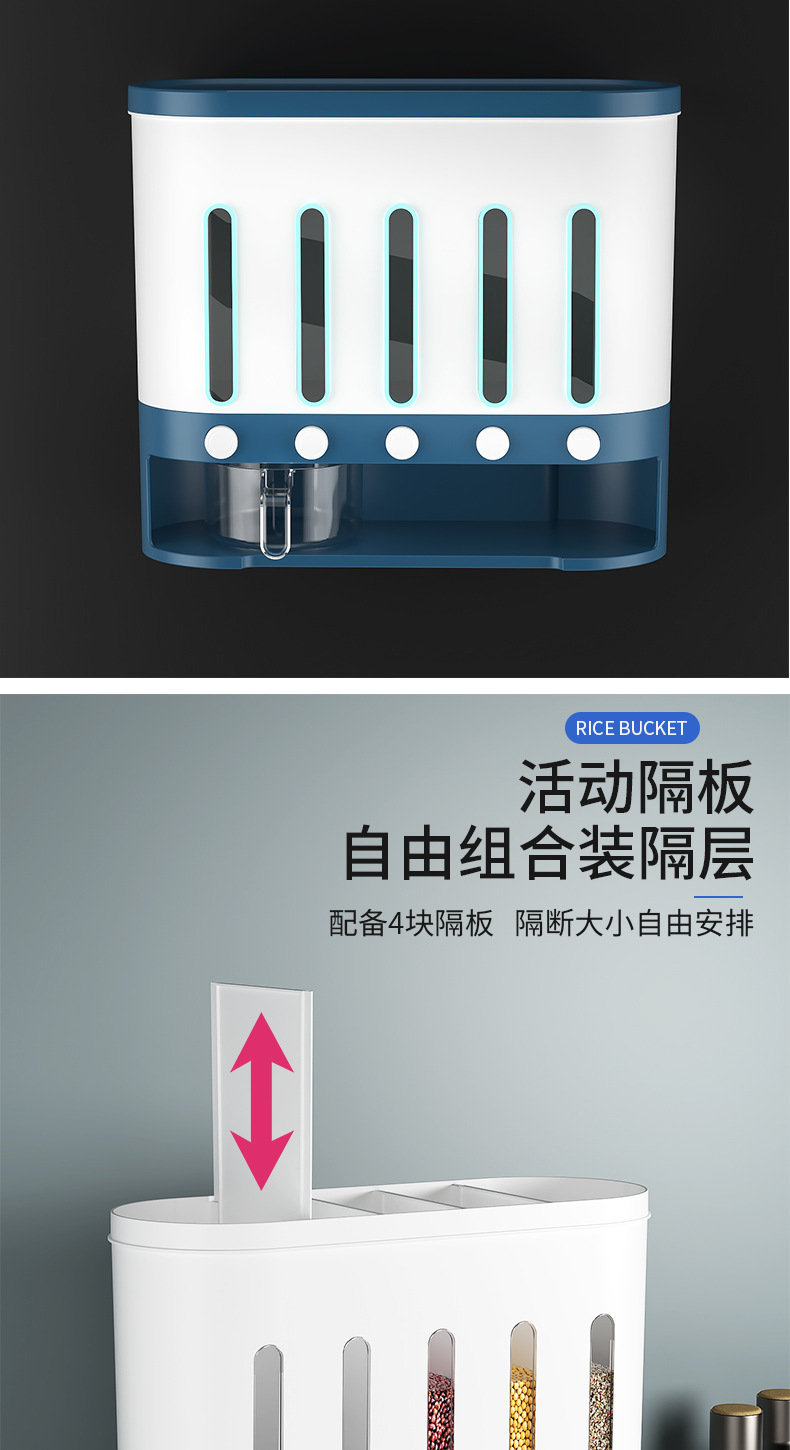 RICE BUCKET

活动隔板
自由组合装隔层

配备4块隔板 隔断大小自由安排