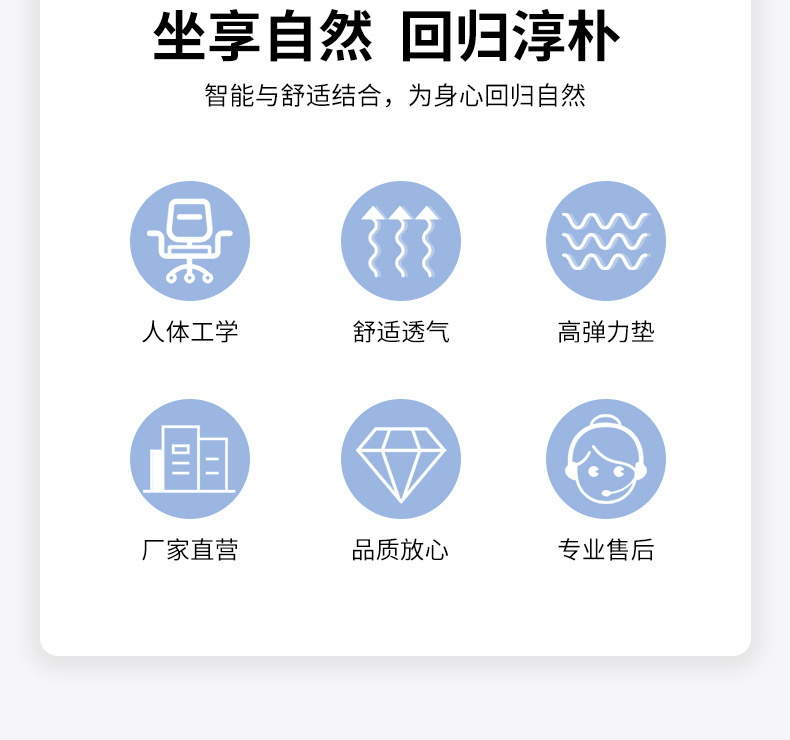 坐享自然 回归淳朴

智能与舒适结合，为身心回归自然

人体工学

舒适透气

高弹力垫

厂家直营

品质放心

专业售后