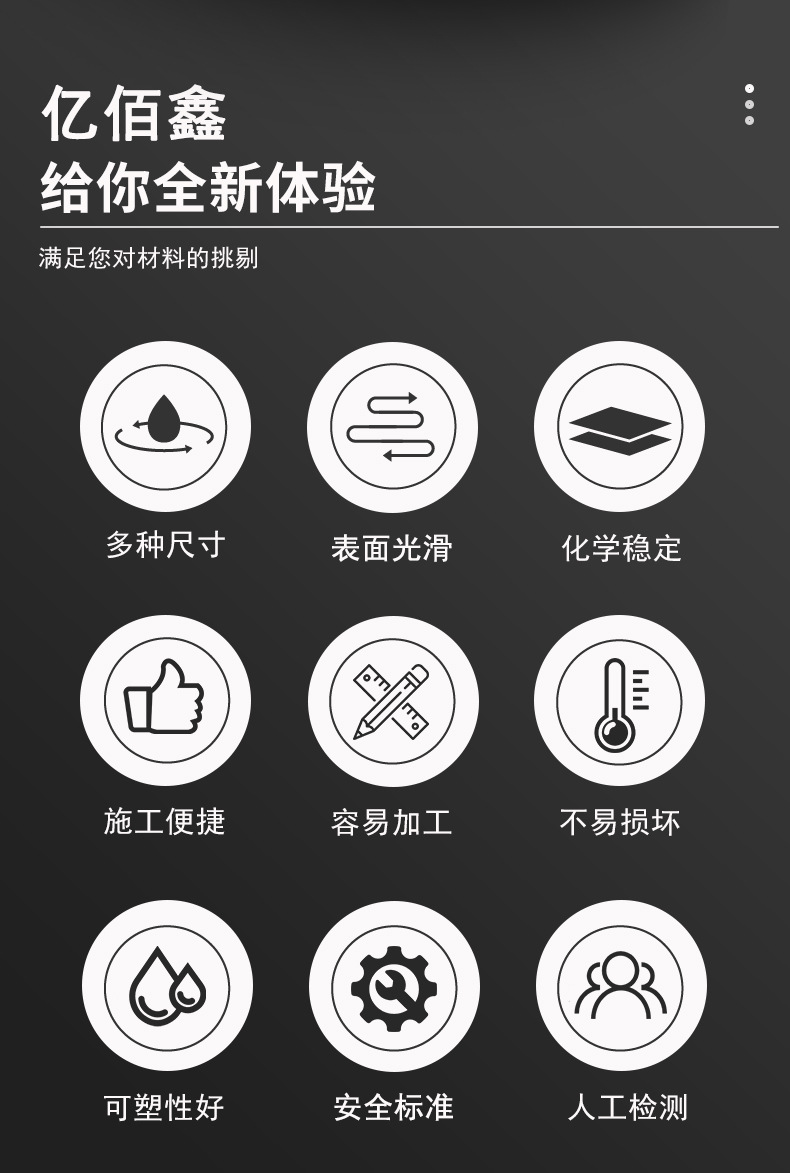 亿佰鑫
给你全新体验

满足您对材料的挑剔

多种尺寸 表面光滑 化学稳定

施工便捷 容易加工 不易损坏

可塑性好 安全标准 人工检测