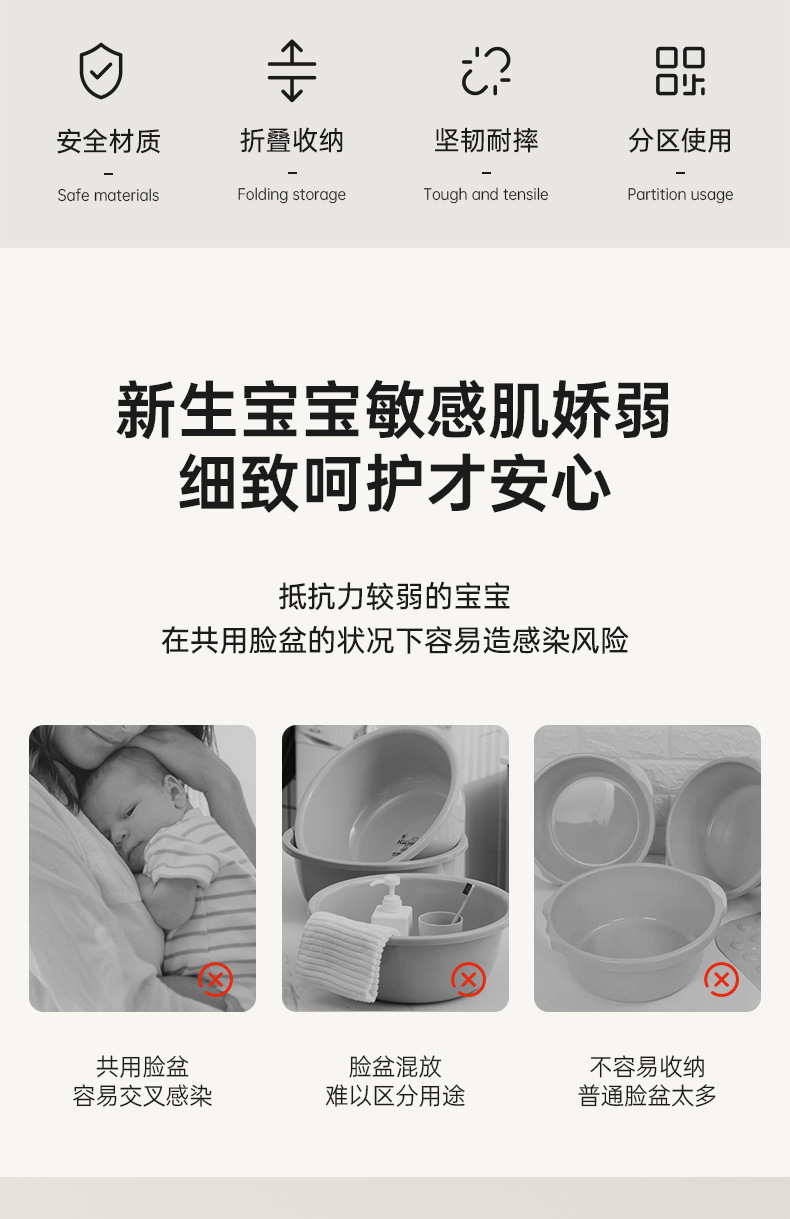 安全材质
-
Safe materials

折叠收纳
-
Folding storage

坚韧耐摔
-
Tough and tensile

分区使用
-
Partition usage

新生宝宝敏感肌娇弱
细致呵护才安心

抵抗力较弱的宝宝
在共用脸盆的状况下容易造感染风险

共用脸盆
容易交叉感染

脸盆混放
难以区分用途

不容易收纳
普通脸盆太多