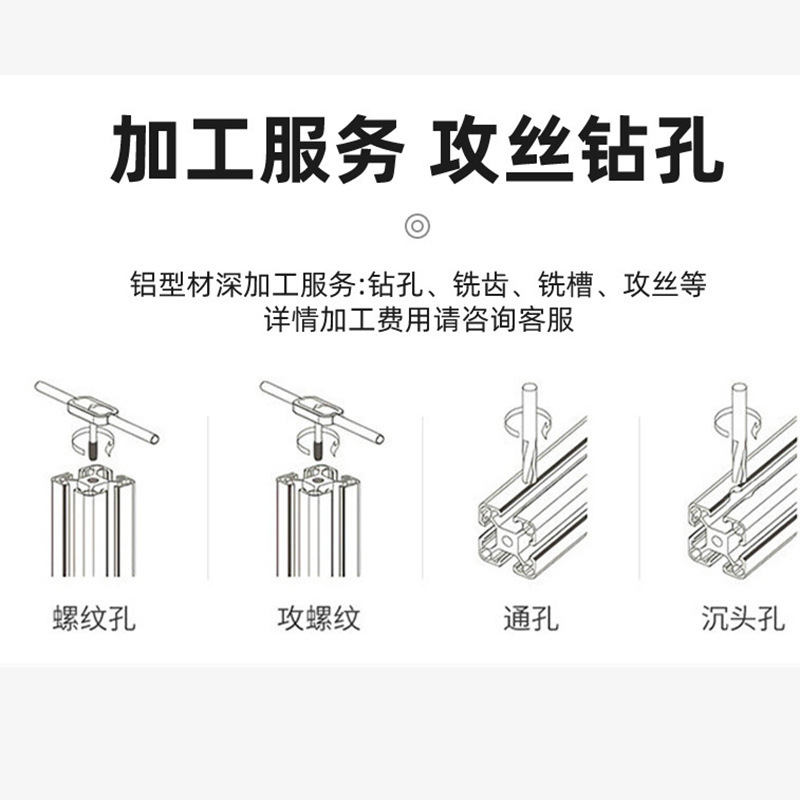 加工服务 攻丝钻孔

铝型材深加工服务:钻孔、铣齿、铣槽、攻丝等
详情加工费用请咨询客服

螺纹孔

攻螺纹

通孔

沉头孔