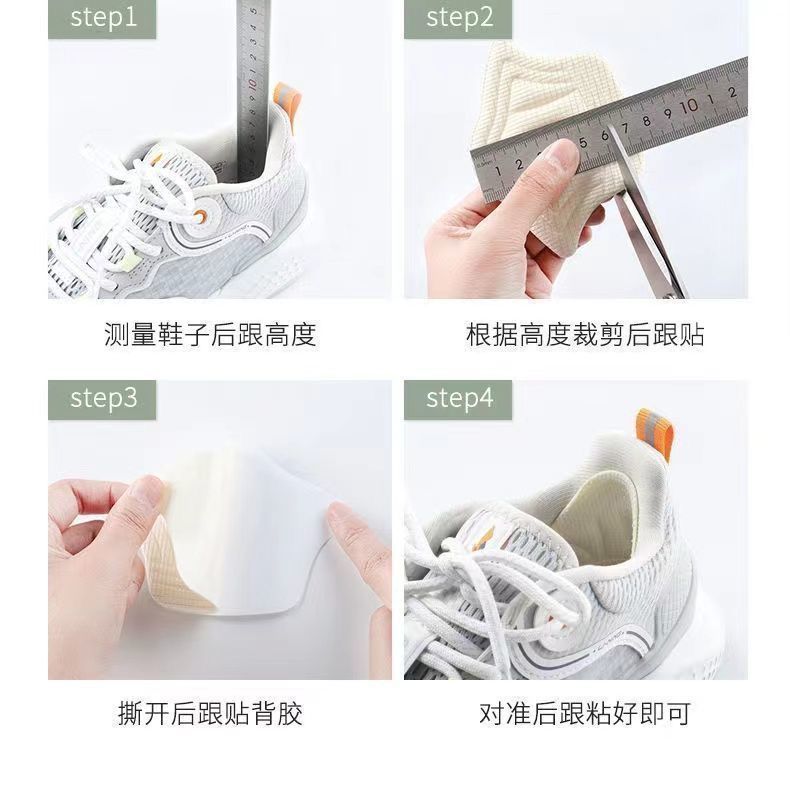 step1

测量鞋子后跟高度

step2

根据高度裁剪后跟贴

step3

撕开后跟贴背胶

step4

对准后跟粘好即可