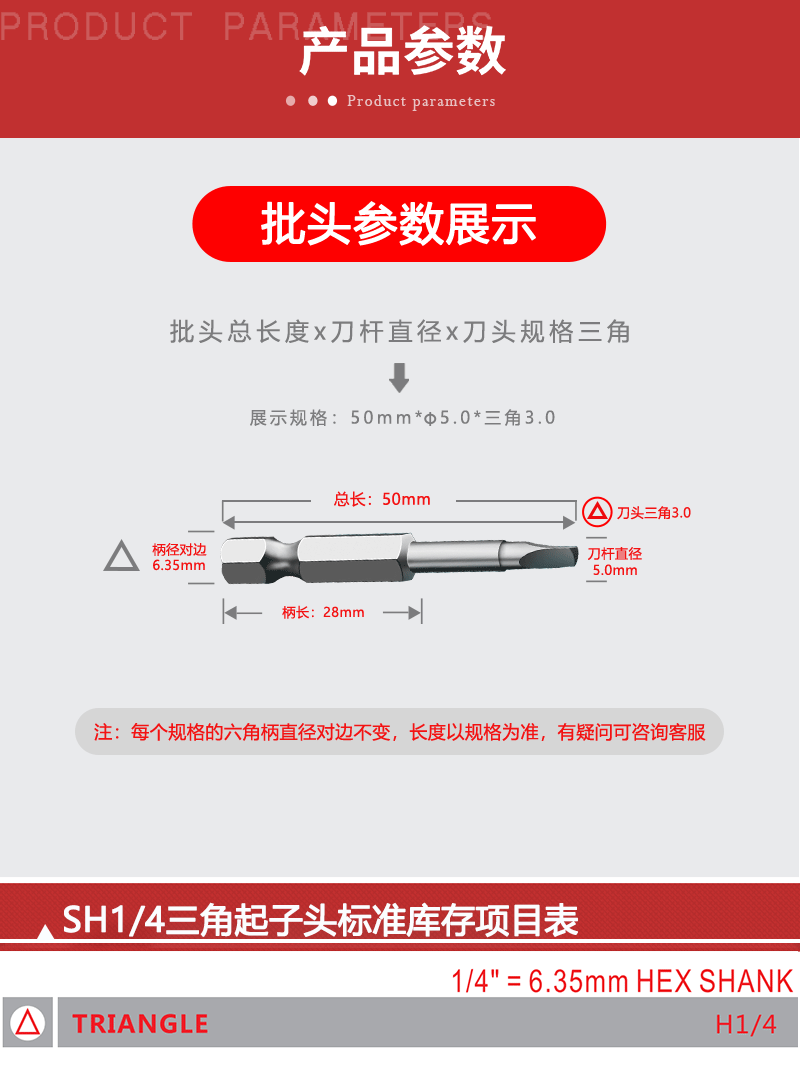 PRODUCT PARAMETERS
产品参数
Product parameters

批头参数展示

批头总长度x刀杆直径x刀头规格三角

展示规格：50mm*φ5.0*三角3.0

总长：50mm
刀头三角3.0
柄径对边 6.35mm
刀杆直径 5.0mm
柄长：28mm

注：每个规格的六角柄直径对边不变，长度以规格为准，有疑问可咨询客服

SH1/4三角起子头标准库存项目表

1/4" = 6.35mm HEX SHANK

TRIANGLE
H1/4