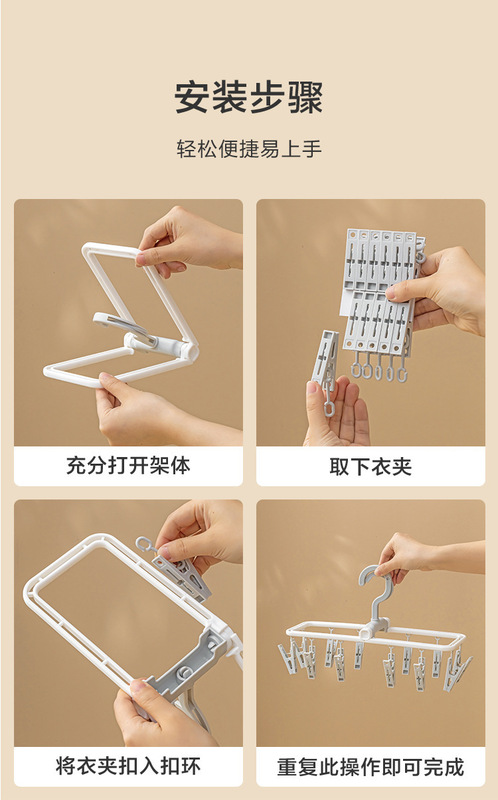 安装步骤

轻松便捷易上手

充分打开架体

取下衣夹

将衣夹扣入扣环

重复此操作即可完成