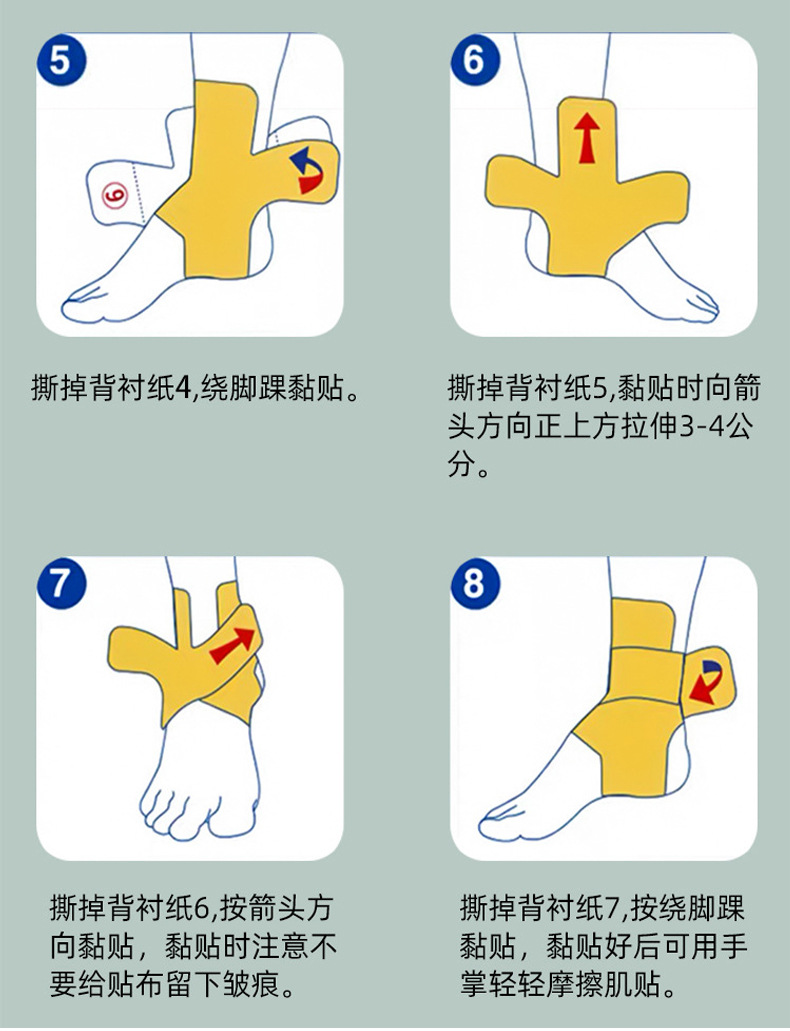 5

6

撕掉背衬纸4,绕脚踝黏贴。

6

撕掉背衬纸5,黏贴时向箭头方向正上方拉伸3-4公分。

7

撕掉背衬纸6,按箭头方向黏贴，黏贴时注意不要给贴布留下皱痕。

8

撕掉背衬纸7,按绕脚踝黏贴，黏贴好后可用手掌轻轻摩擦肌贴。