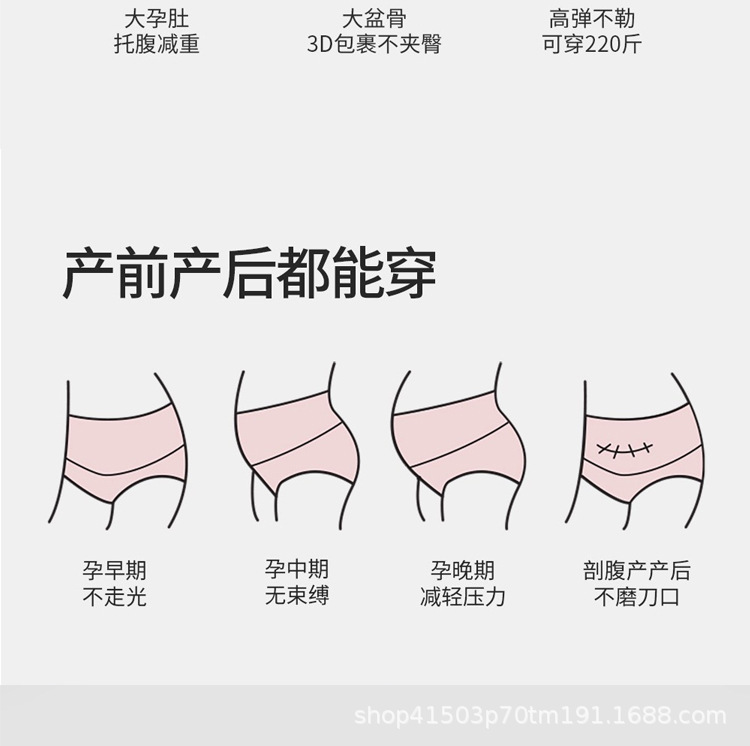 大孕肚
托腹减重

大盆骨
3D包裹不夹臀

高弹不勒
可穿220斤

产前产后都能穿

孕早期
不走光

孕中期
无束缚

孕晚期
减轻压力

剖腹产产后
不磨刀口

shop41503p70tm191.1688.com