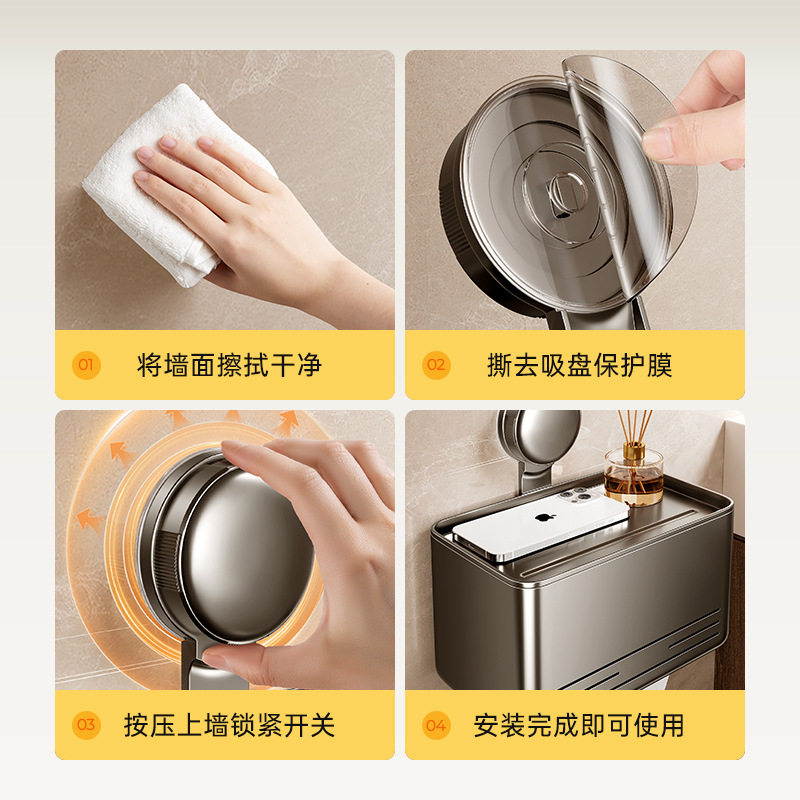 01 将墙面擦拭干净

02 撕去吸盘保护膜

03 按压上墙锁紧开关

04 安装完成即可使用