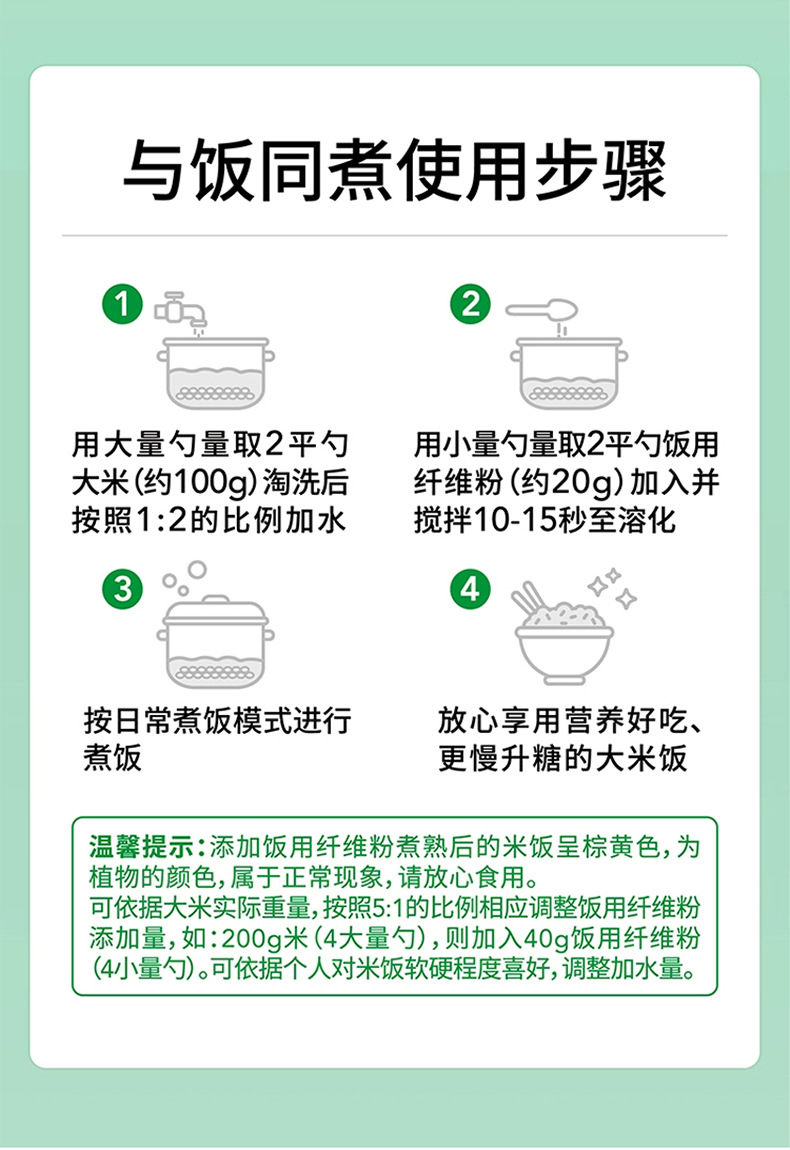 与饭同煮使用步骤

1

用大量勺量取2平勺大米（约100g）淘洗后按照1:2的比例加水

2

用小量勺量取2平勺饭用纤维粉（约20g）加入并搅拌10-15秒至溶化

3

按日常煮饭模式进行煮饭

4

放心享用营养好吃、更慢升糖的大米饭

温馨提示：添加饭用纤维粉煮熟后的米饭呈棕黄色，为植物的颜色，属于正常现象，请放心食用。
可依据大米实际重量，按照5:1的比例相应调整饭用纤维粉添加量，如：200g米（4大量勺），则加入40g饭用纤维粉（4小量勺）。可依据个人对米饭软硬程度喜好，调整加水量。