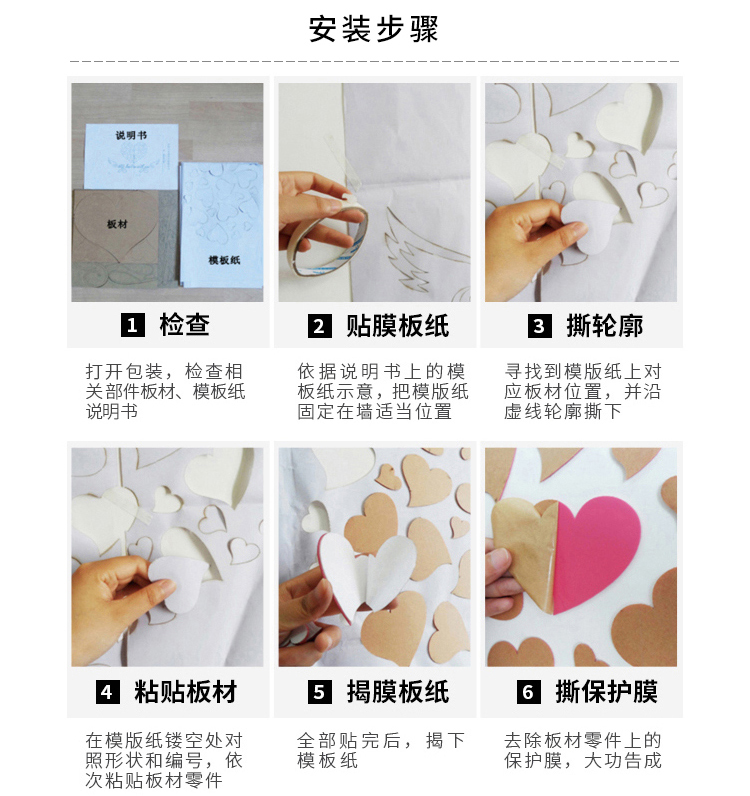 安装步骤

说明书

板材

模板纸

1 检查

打开包装，检查相关部件板材、模板纸说明书

2 贴膜板纸

依据说明书上的模板纸示意，把模版纸固定在墙适当位置

3 撕轮廓

寻找到模版纸上对应板材位置，并沿虚线轮廓撕下

4 粘贴板材

在模版纸镂空处对照形状和编号，依次粘贴板材零件

5 揭膜板纸

全部贴完后，揭下模板纸

6 撕保护膜

去除板材零件上的保护膜，大功告成