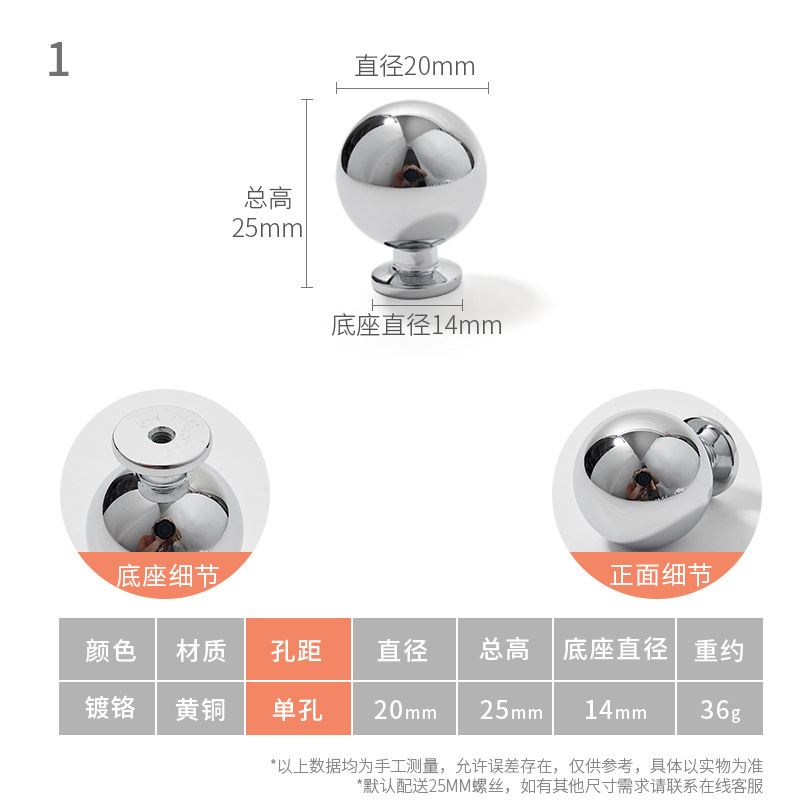 1

直径20mm

总高
25mm

底座直径14mm

底座细节

正面细节

| 颜色 | 材质 | 孔距 | 直径 | 总高 | 底座直径 | 重约 |
|---|---|---|---|---|---|---|
| 镀铬 | 黄铜 | 单孔 | 20mm | 25mm | 14mm | 36g |

*以上数据均为手工测量，允许误差存在，仅供参考，具体以实物为准
*默认配送25MM螺丝，如有其他尺寸需求请联系在线客服