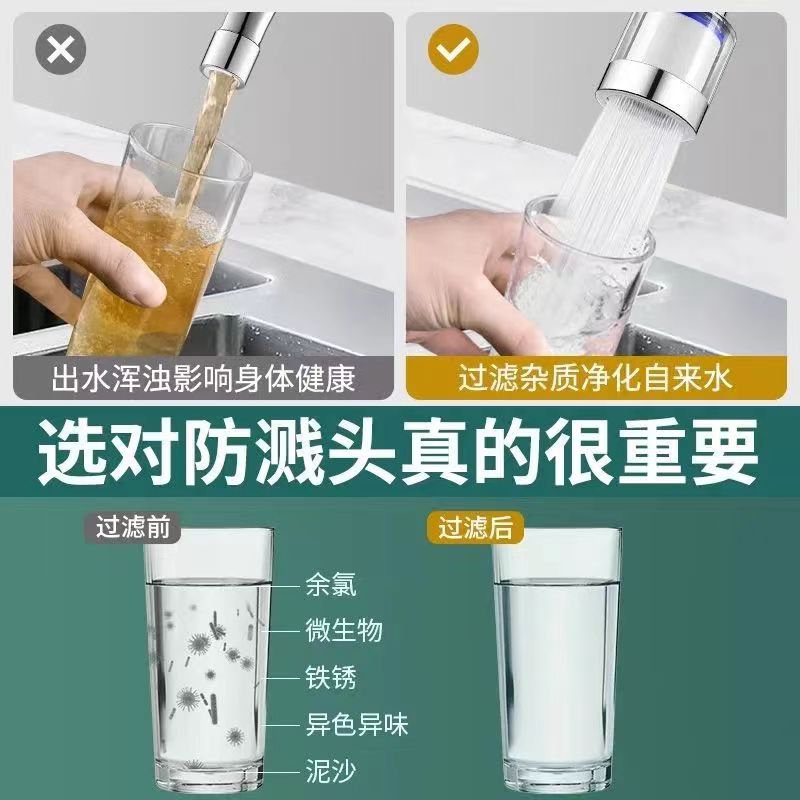 出水浑浊影响身体健康

过滤杂质净化自来水

选对防溅头真的很重要

过滤前

余氯
微生物
铁锈
异色异味
泥沙

过滤后