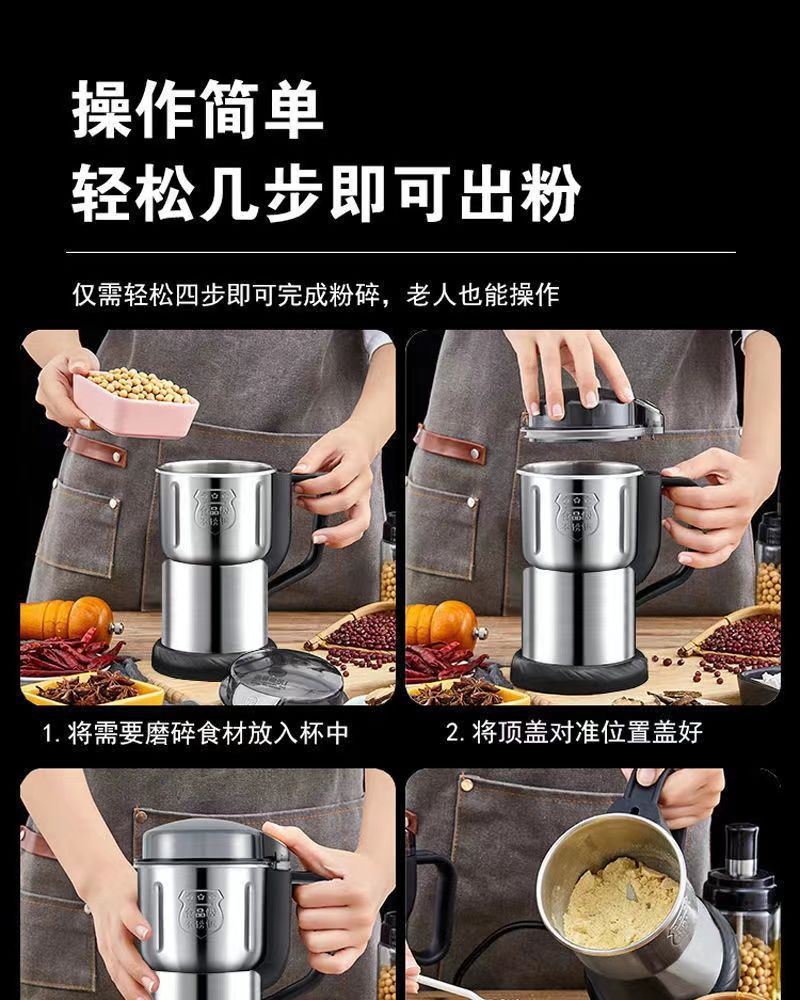 操作简单
轻松几步即可出粉

仅需轻松四步即可完成粉碎，老人也能操作

1. 将需要磨碎食材放入杯中

2. 将顶盖对准位置盖好