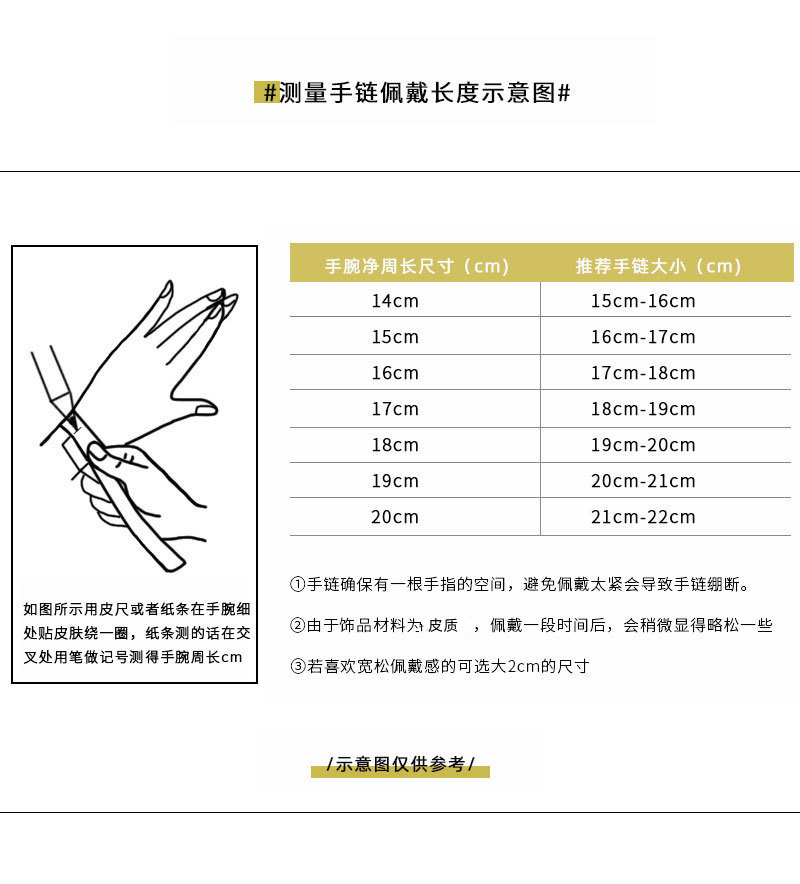 #测量手链佩戴长度示意图#

如图所示用皮尺或者纸条在手腕细处贴皮肤绕一圈，纸条测的话在交叉处用笔做记号测得手腕周长cm

| 手腕净周长尺寸（cm） | 推荐手链大小（cm） |
|---|---|
| 14cm | 15cm-16cm |
| 15cm | 16cm-17cm |
| 16cm | 17cm-18cm |
| 17cm | 18cm-19cm |
| 18cm | 19cm-20cm |
| 19cm | 20cm-21cm |
| 20cm | 21cm-22cm |

①手链确保有一根手指的空间，避免佩戴太紧会导致手链绷断。

②由于饰品材料为 皮质 ，佩戴一段时间后，会稍微显得略松一些

③若喜欢宽松佩戴感的可选大2cm的尺寸

/示意图仅供参考/