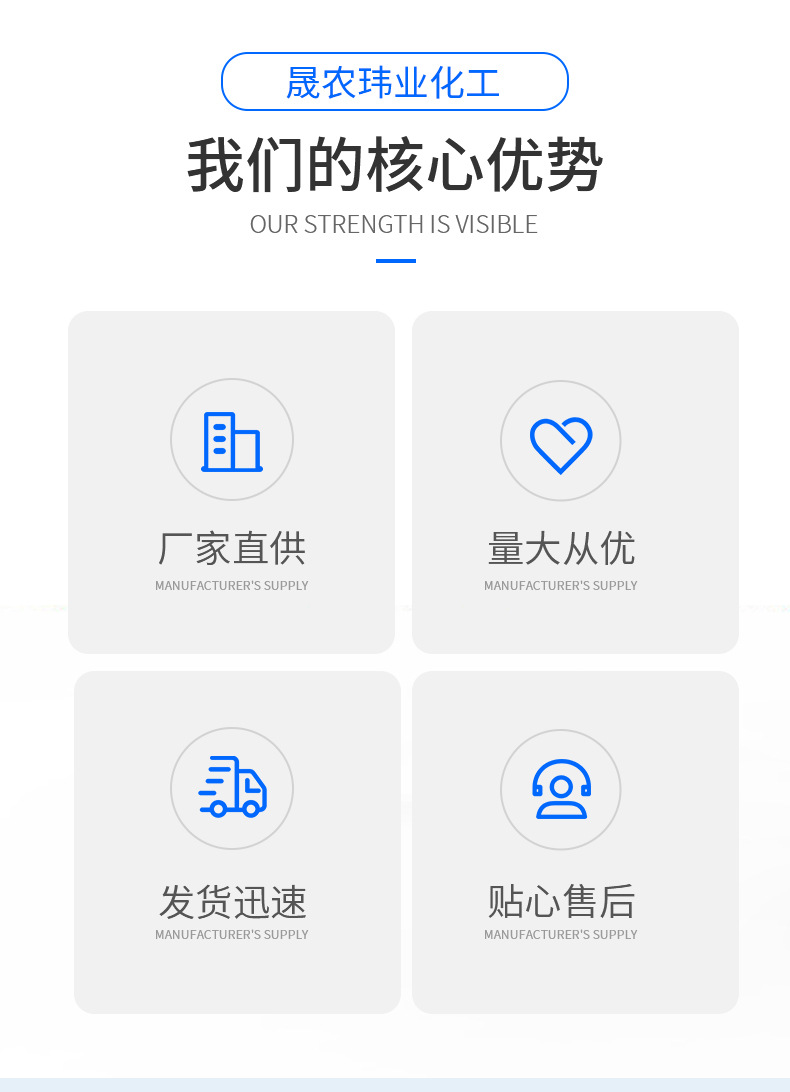 晟农玮业化工

我们的核心优势

OUR STRENGTH IS VISIBLE

厂家直供
MANUFACTURER'S SUPPLY

量大从优
MANUFACTURER'S SUPPLY

发货迅速
MANUFACTURER'S SUPPLY

贴心售后
MANUFACTURER'S SUPPLY