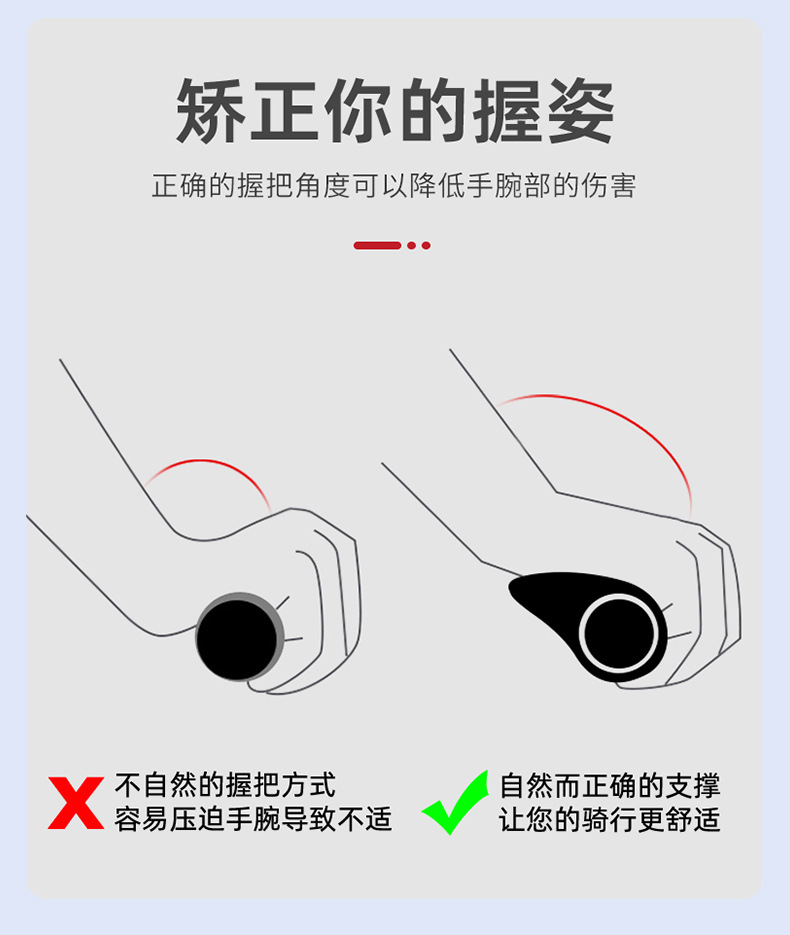 矫正你的握姿

正确的握把角度可以降低手腕部的伤害

不自然的握把方式
容易压迫手腕导致不适

自然而正确的支撑
让您的骑行更舒适