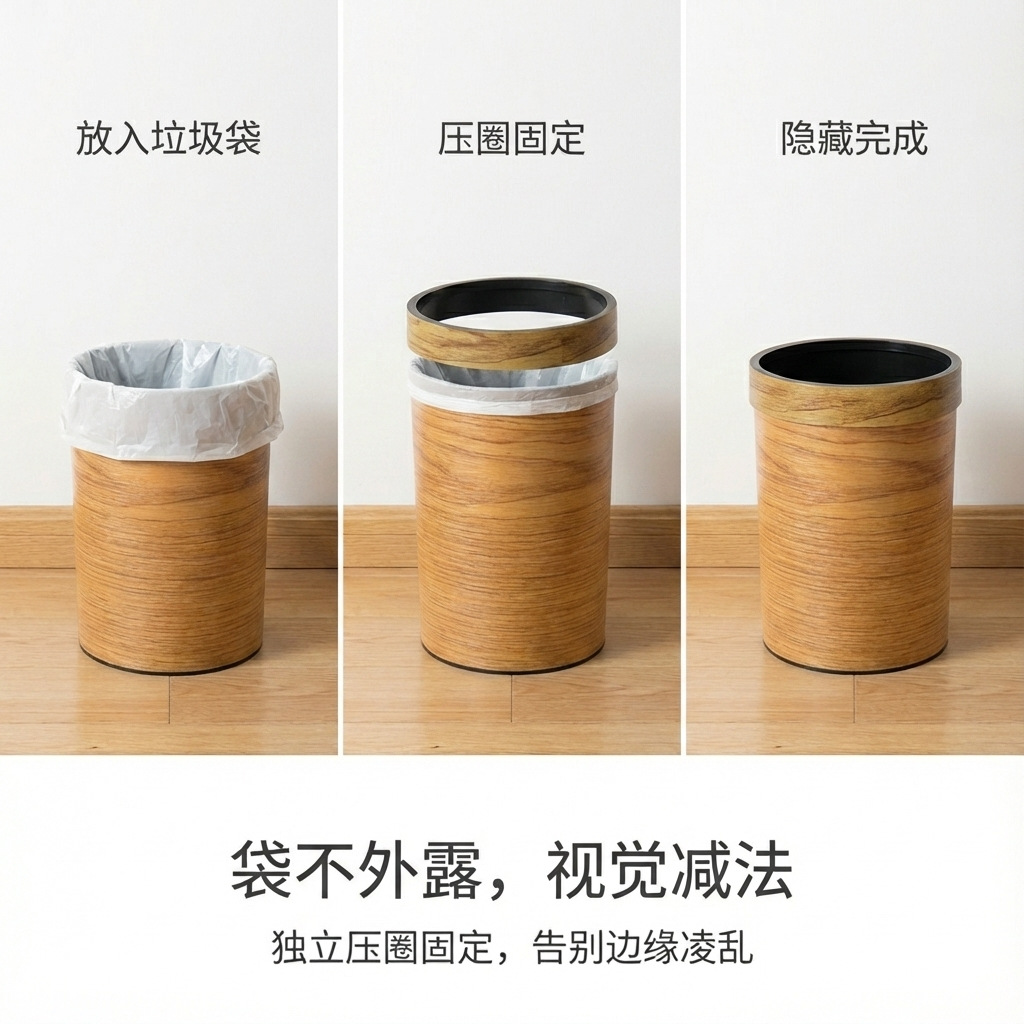 放入垃圾袋

压圈固定

隐藏完成

袋不外露，视觉减法

独立压圈固定，告别边缘凌乱