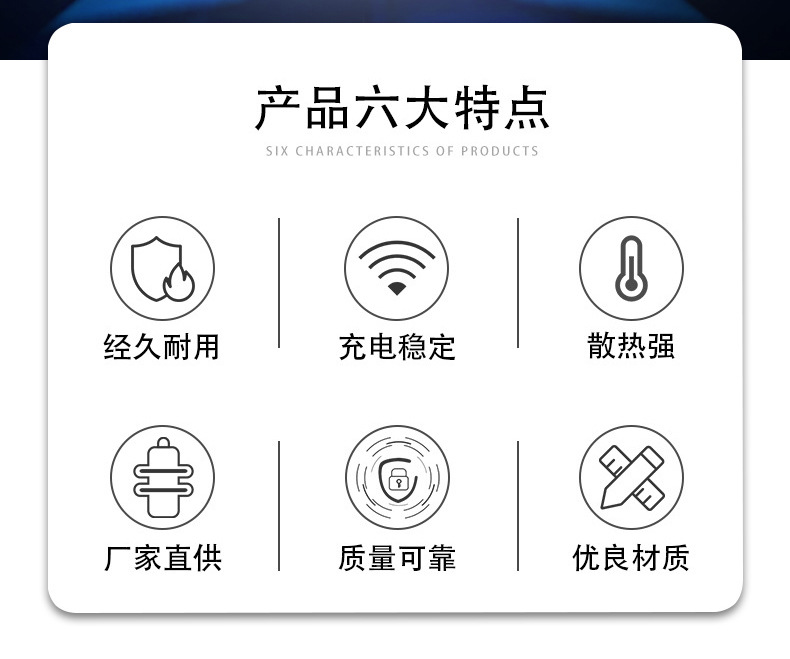 产品六大特点

SIX CHARACTERISTICS OF PRODUCTS

经久耐用

充电稳定

散热强

厂家直供

质量可靠

优良材质