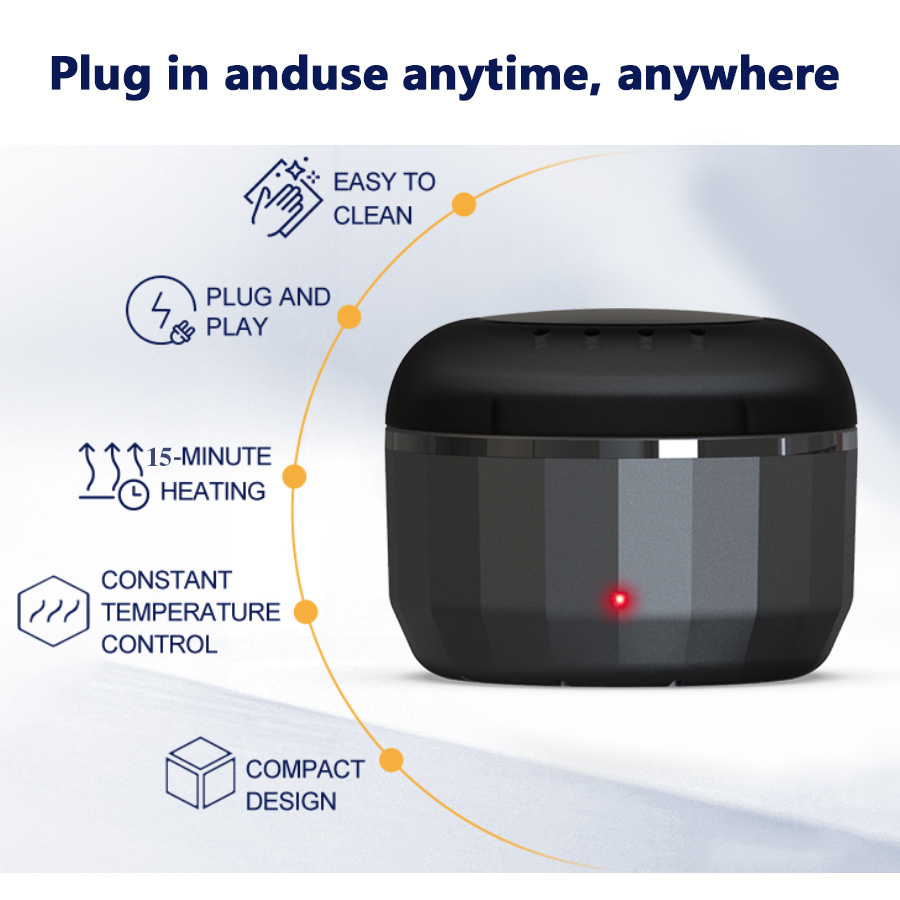 Plug in anduse anytime, anywhere

EASY TO CLEAN

PLUG AND PLAY

15-MINUTE HEATING

CONSTANT TEMPERATURE CONTROL

COMPACT DESIGN