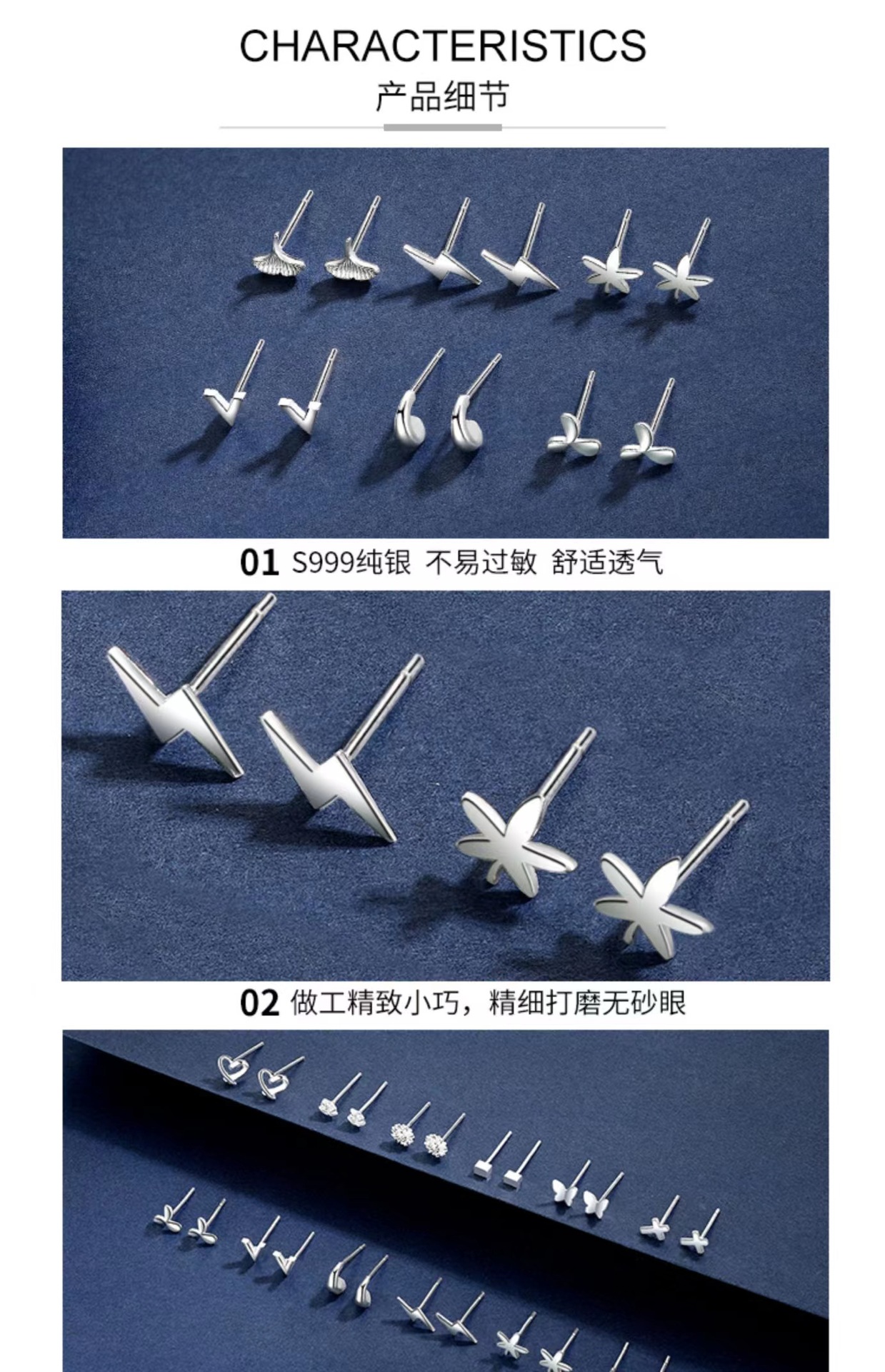 CHARACTERISTICS
产品细节

01 S999纯银 不易过敏 舒适透气

02 做工精致小巧，精细打磨无砂眼