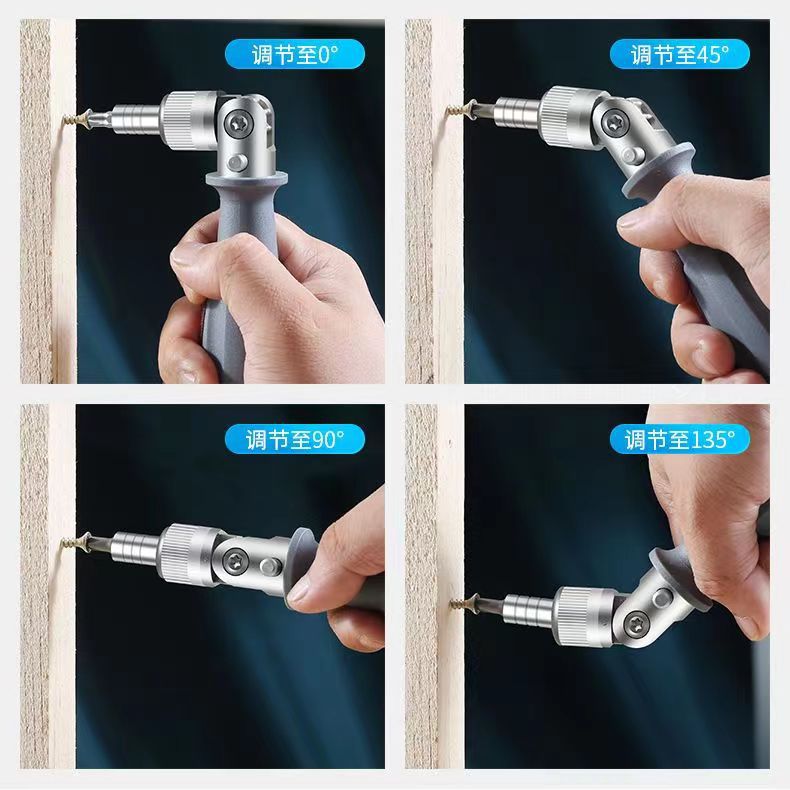 调节至0°

调节至45°

调节至90°

调节至135°