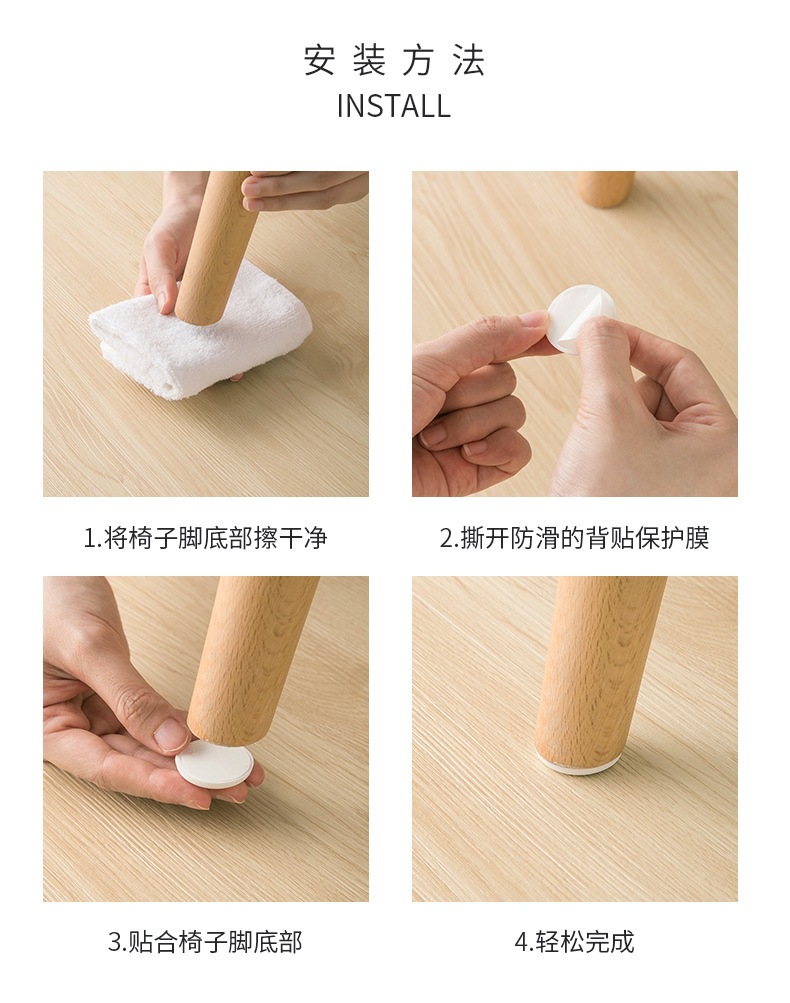 安装方法
INSTALL

1.将椅子脚底部擦干净

2.撕开防滑的背贴保护膜

3.贴合椅子脚底部

4.轻松完成