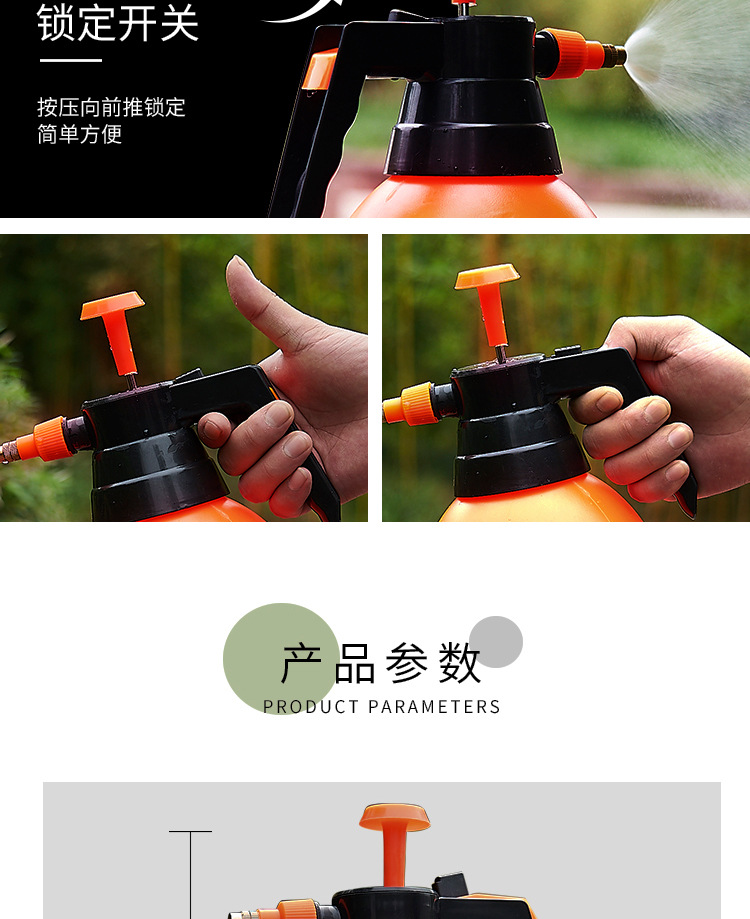 锁定开关

按压向前推锁定
简单方便

产品参数
PRODUCT PARAMETERS